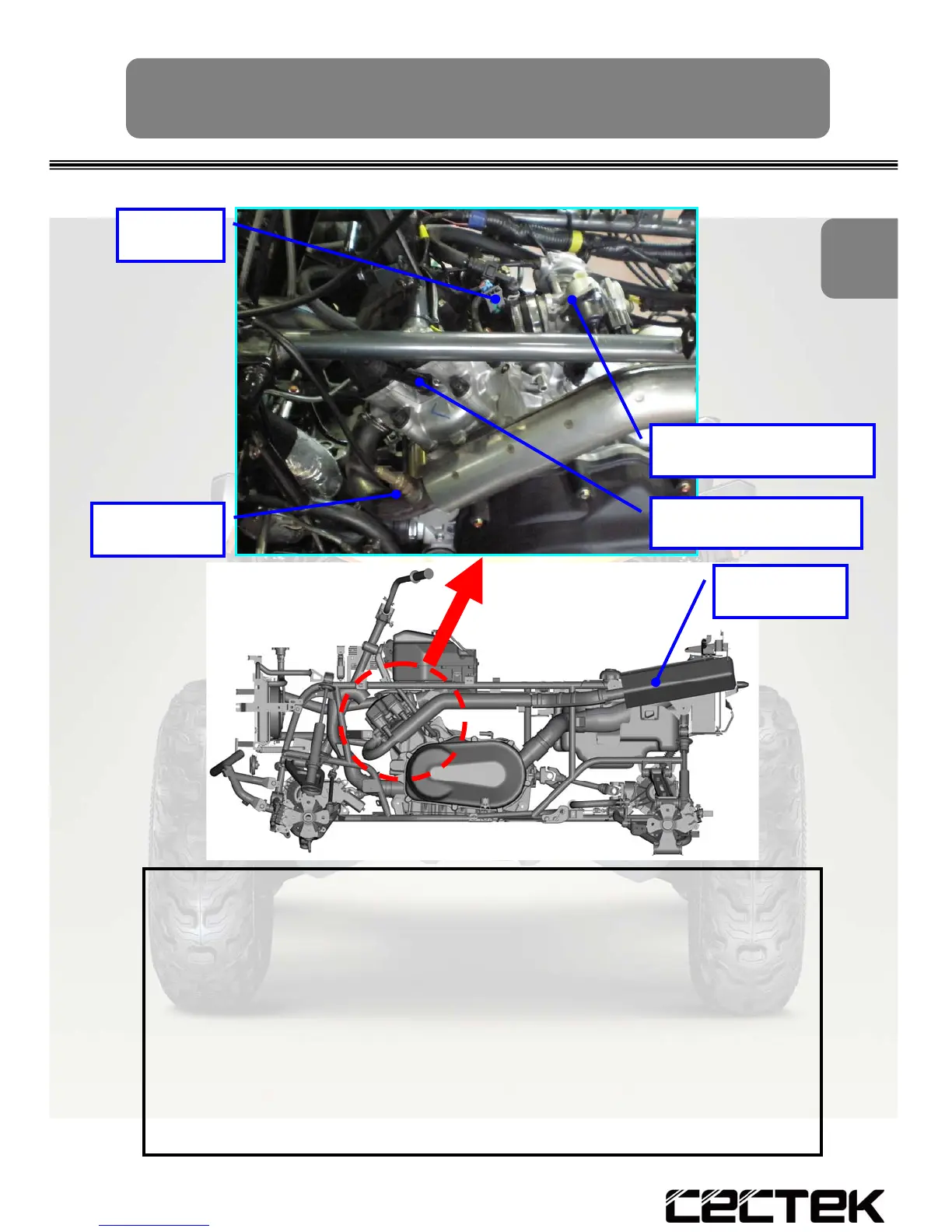 CECTEK