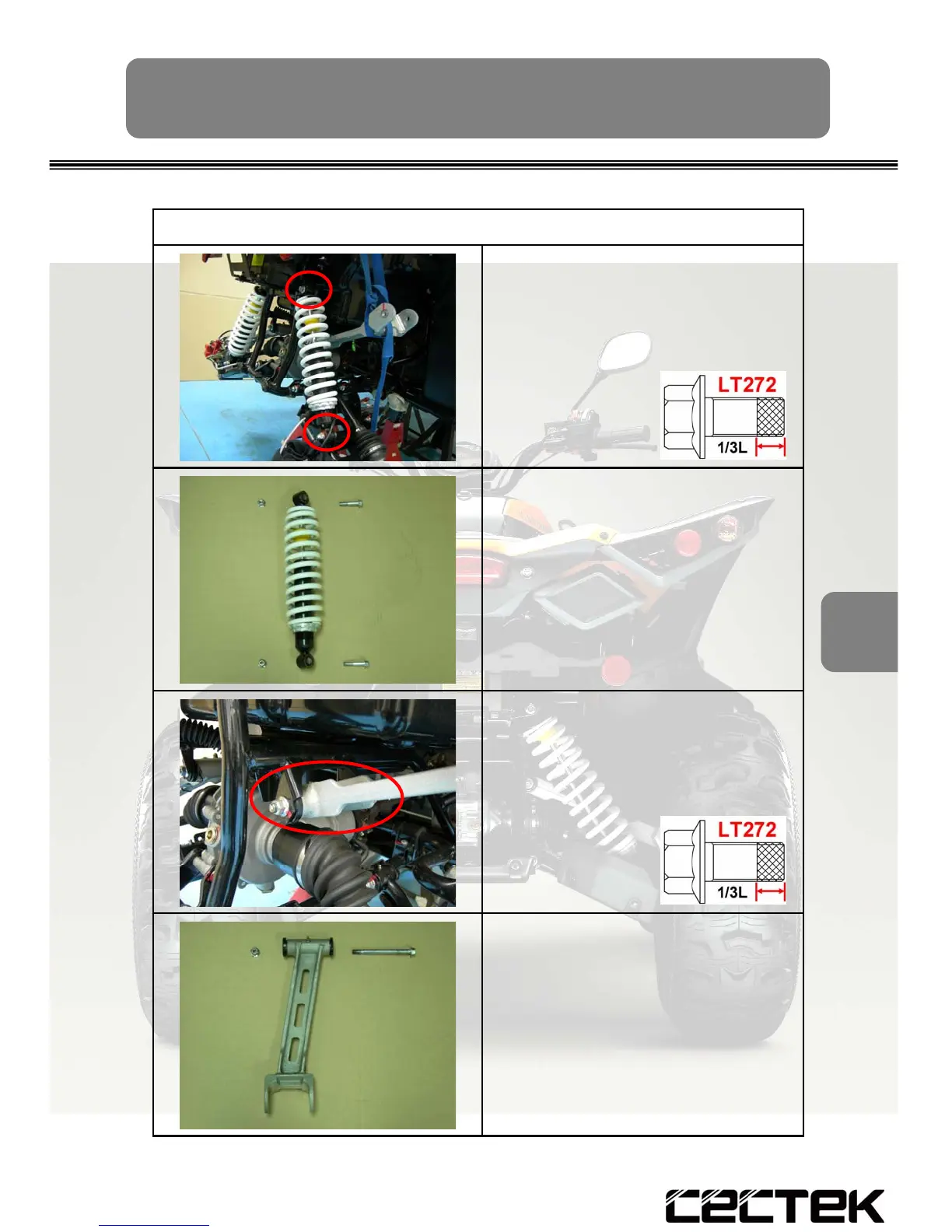 LT272

1/3L

LT272

1/3L

CECTEK