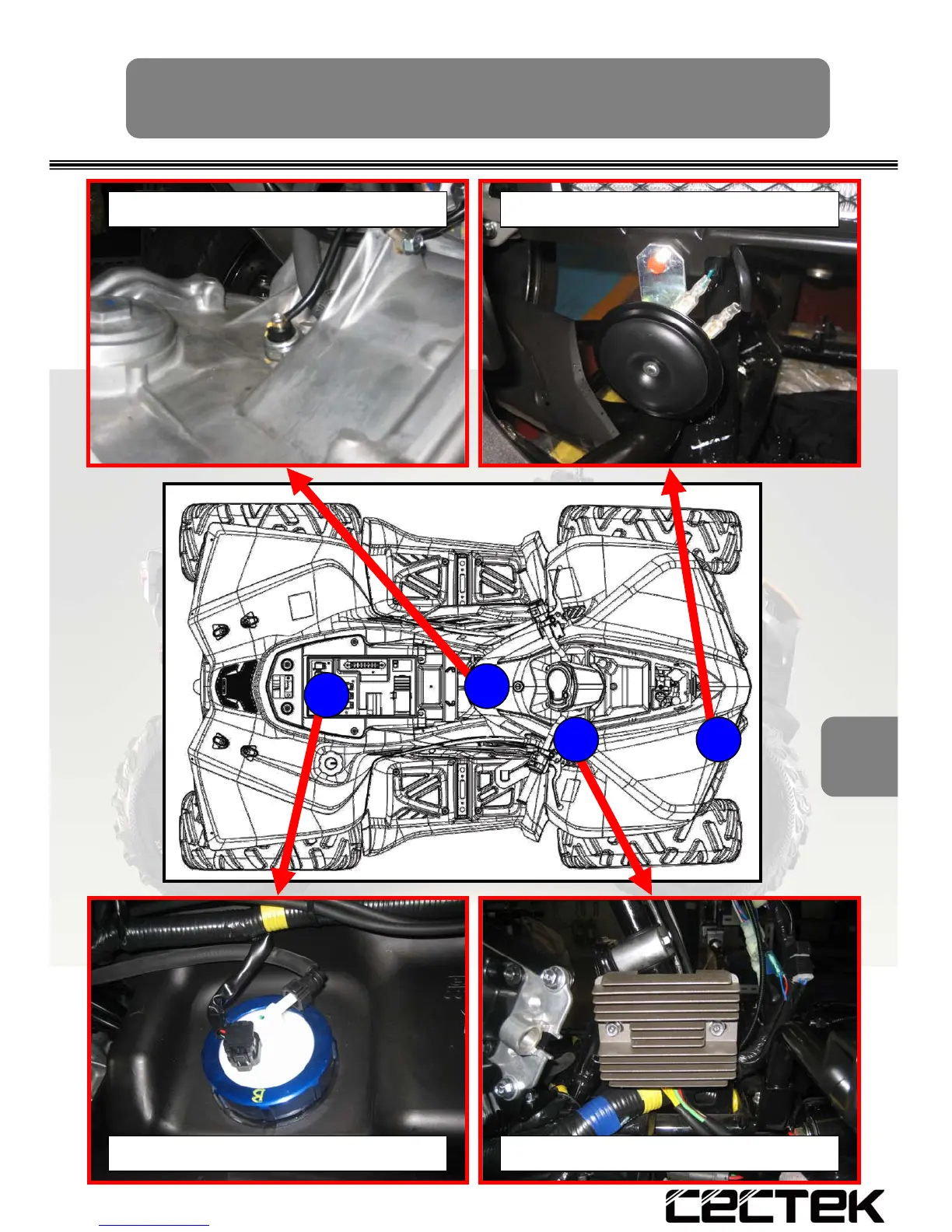 CECTEK