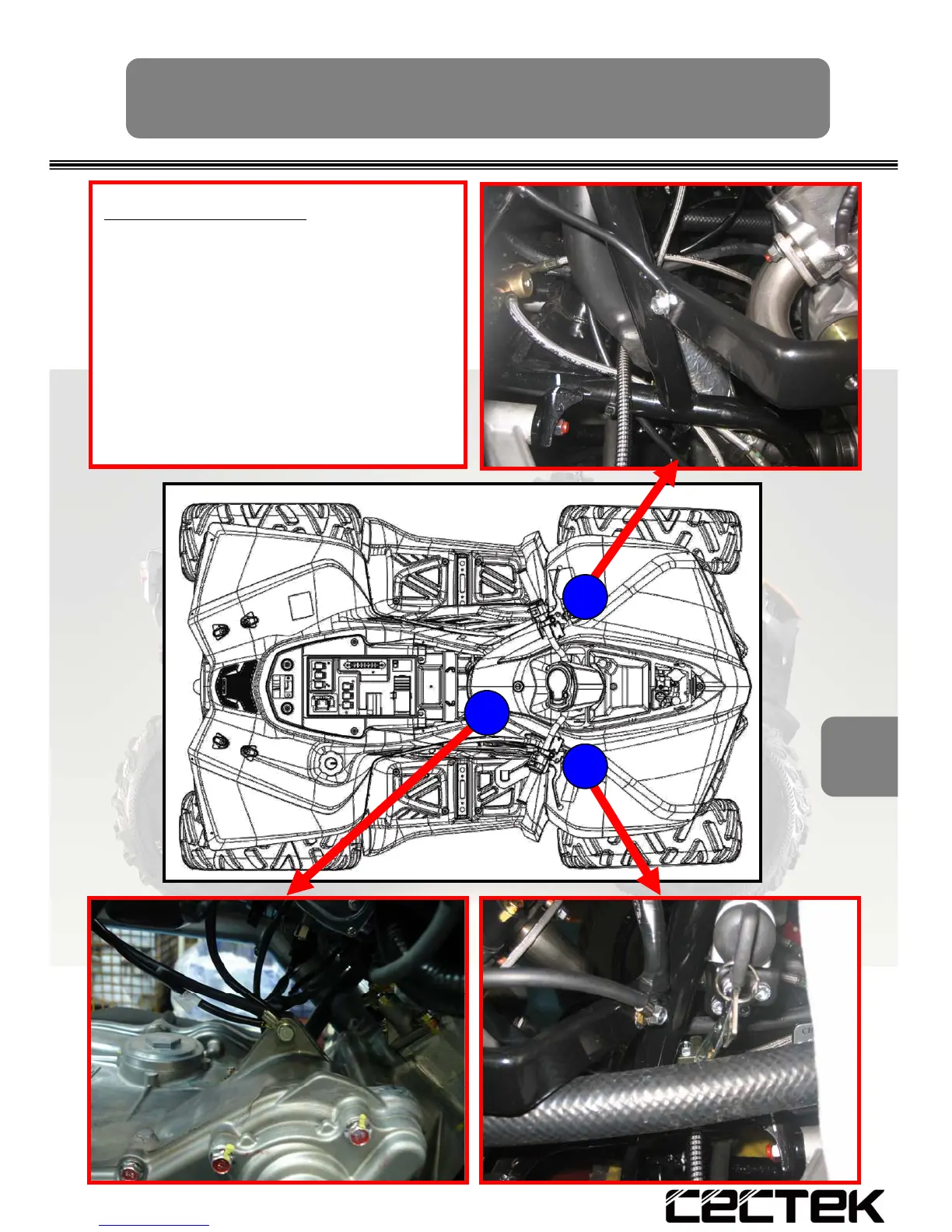 CECTEK