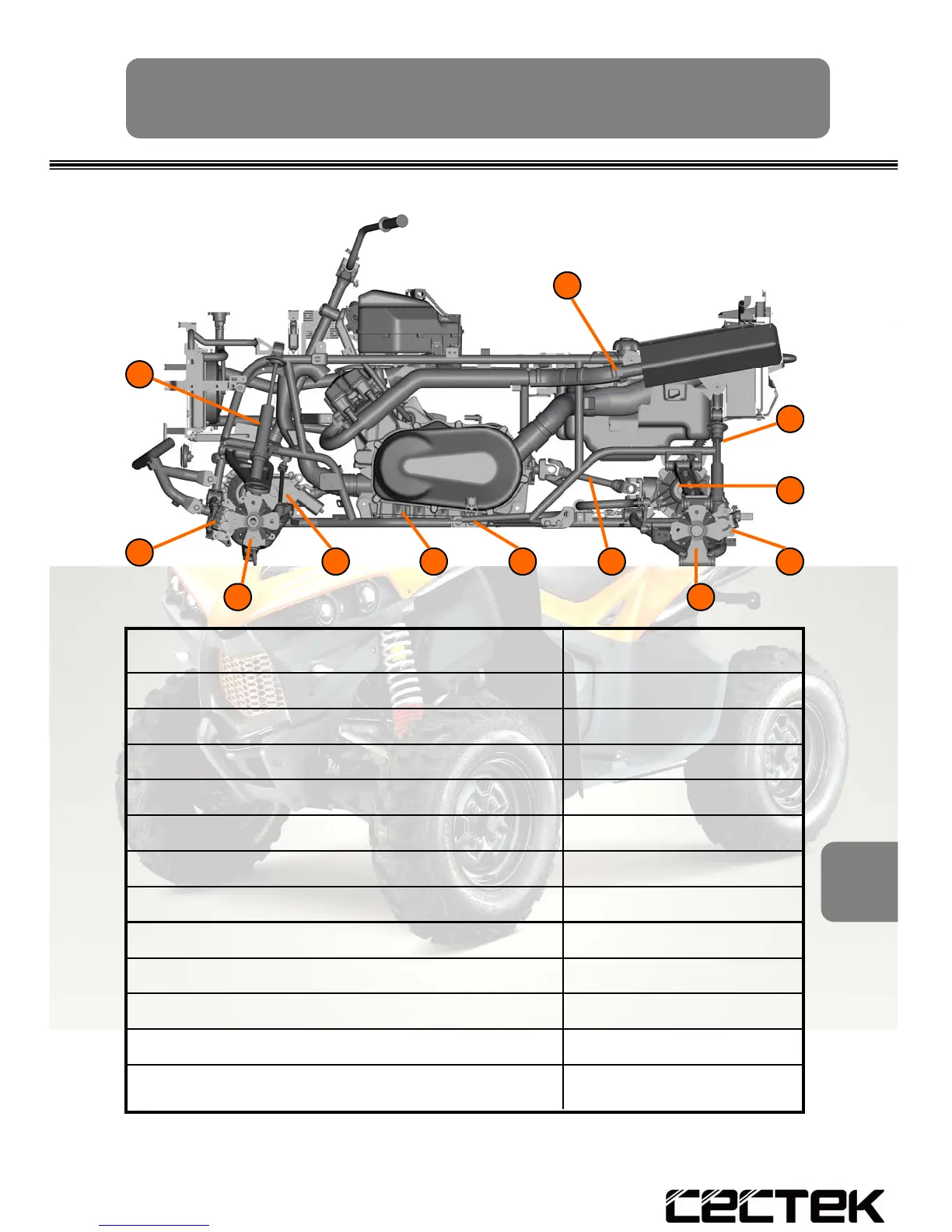 CECTEK