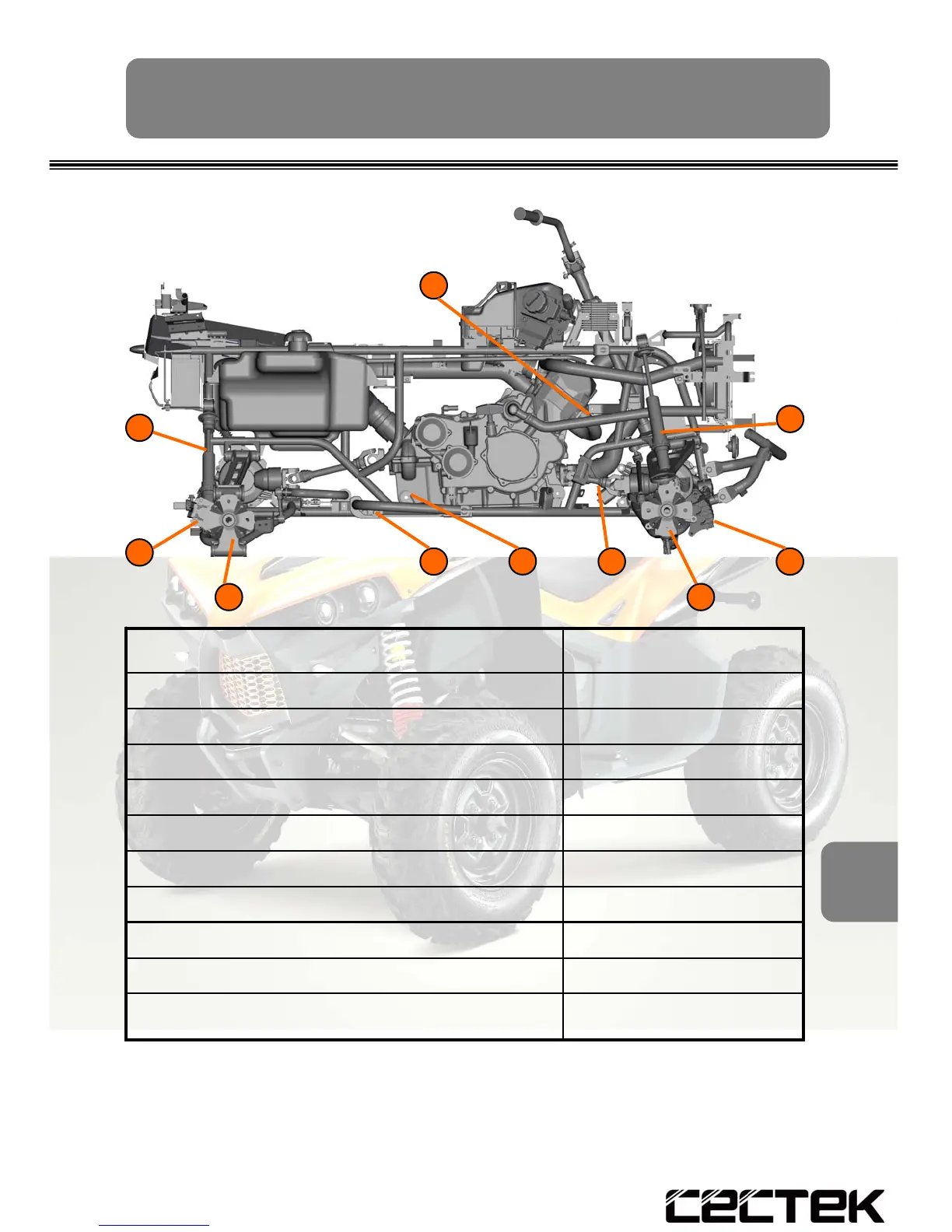 CECTEK