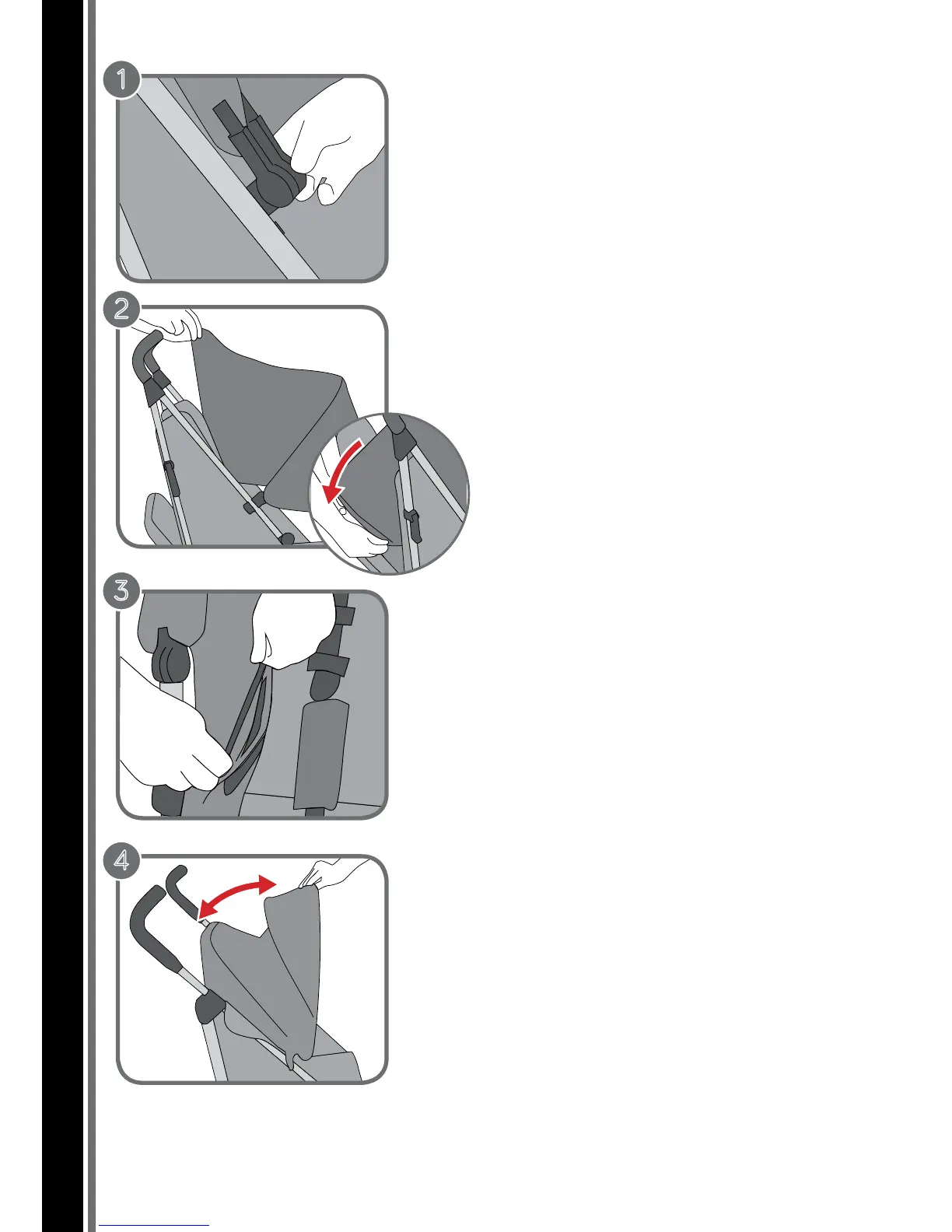 1

2

3

4