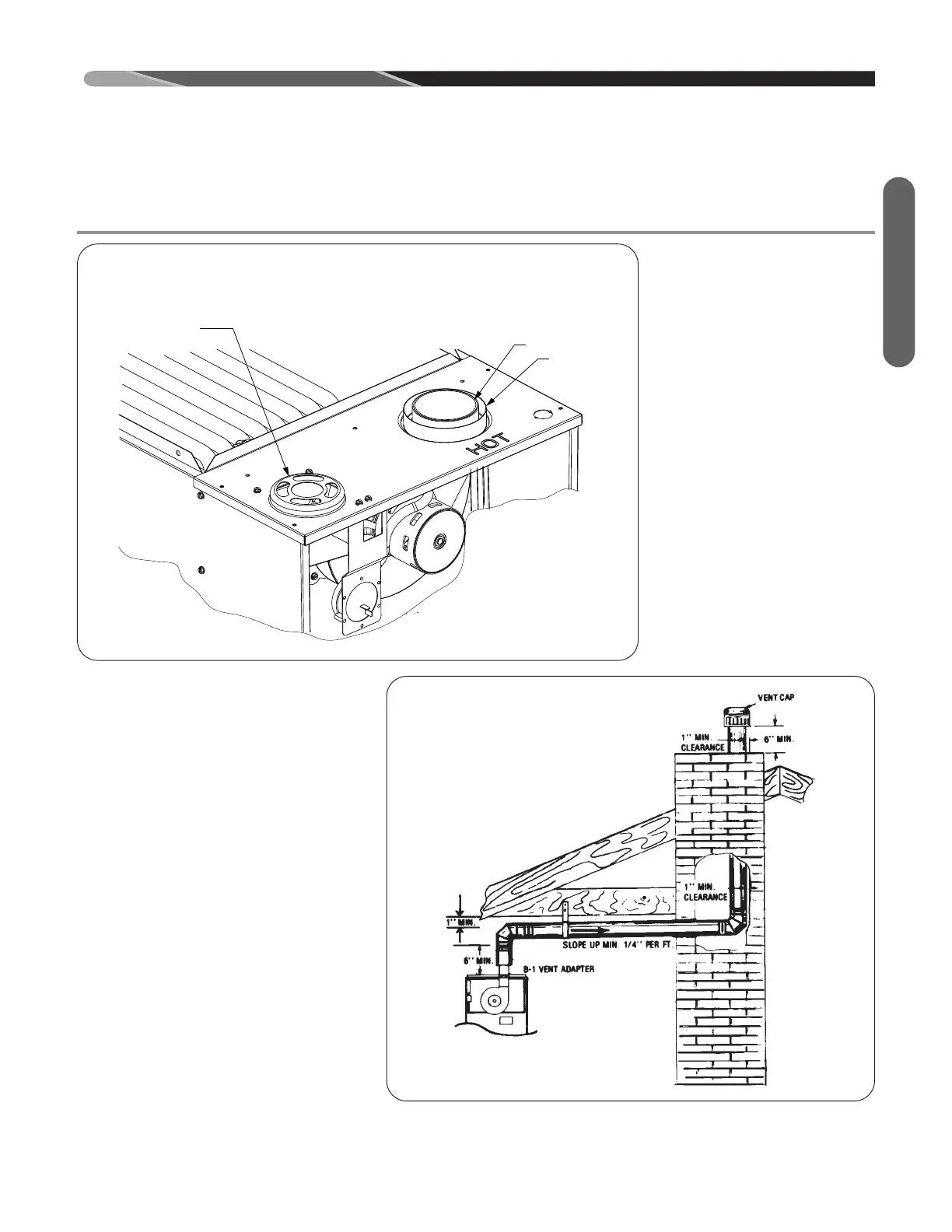 HOT

VENT CAP

1'' MIN. CLEARANCE

6'' MIN.

1'' MIN. CLEARANCE

1'' MIN.

SLOPE UP MIN. 1/4'' PER FT.

6'' MIN.

B-1 VENT ADAPTER