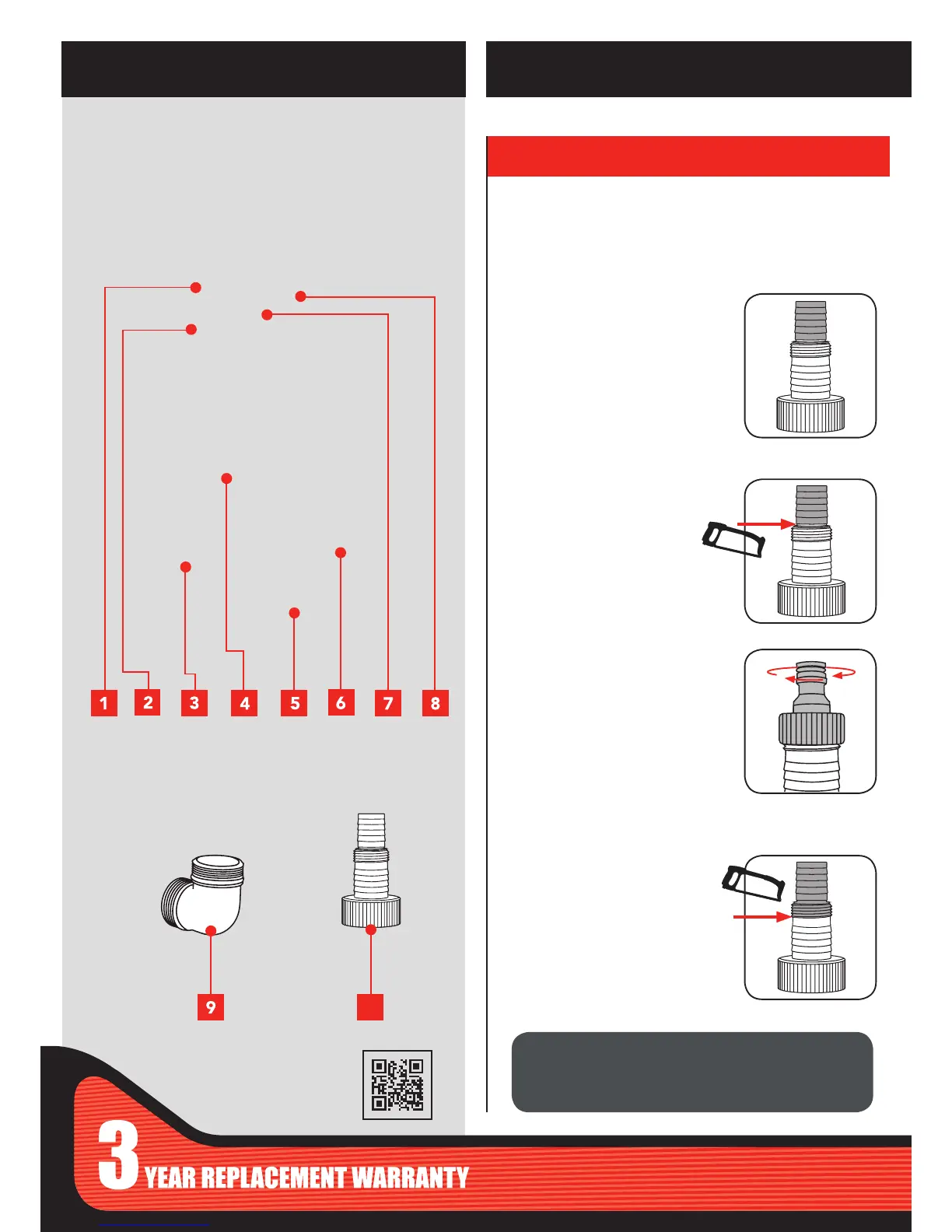 1 2 3 4 5 6 7 8

9

3 YEAR REPLACEMENT WARRANTY