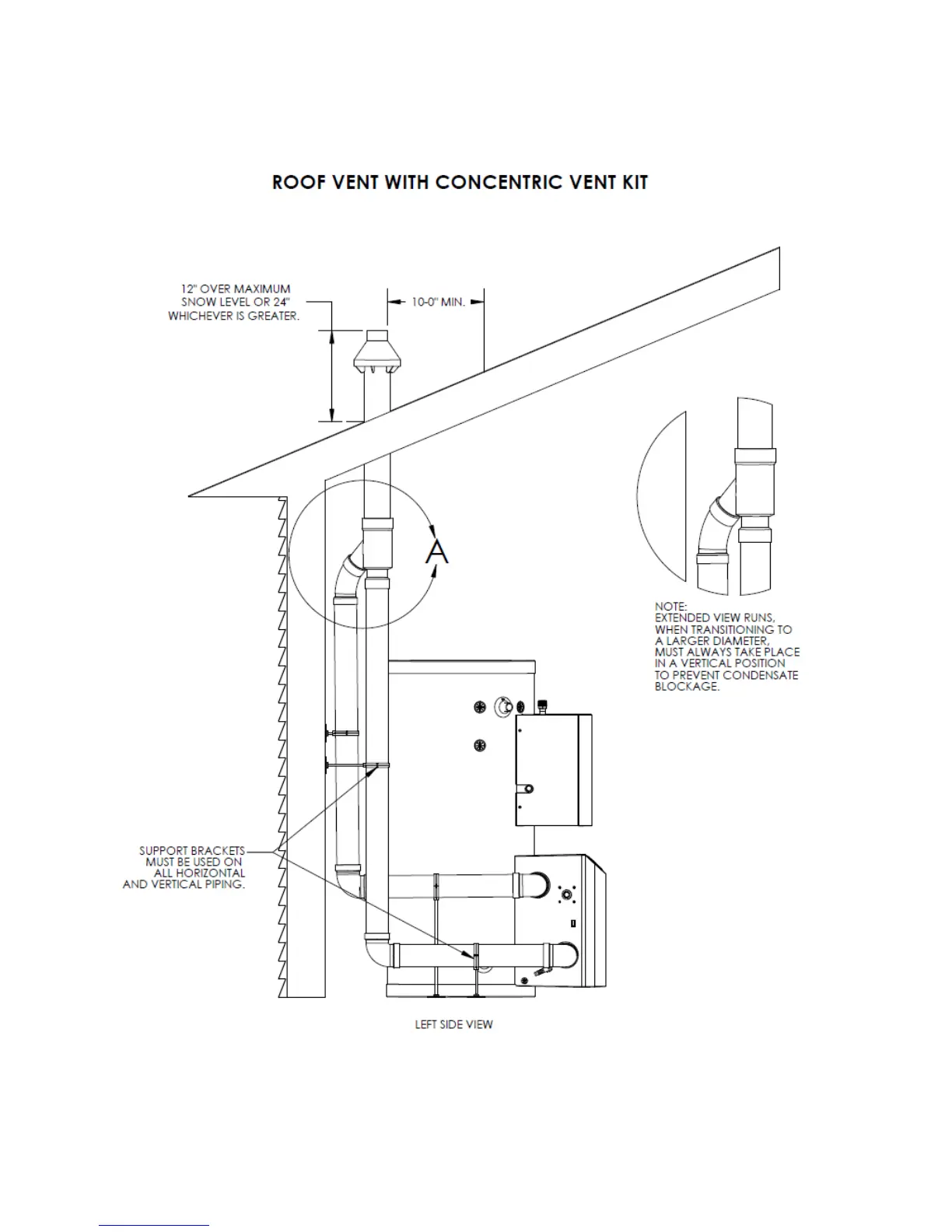 ROOF VENT WITH CONCENTRIC VENT KIT

12" OVER MAXIMUM SNOW LEVEL OR 24" WHICHEVER IS GREATER.

10-0" MIN.

A

NOTE:
EXTENDED VIEW RUNS, WHEN TRANSITIONING TO A LARGER DIAMETER, MUST ALWAYS TAKE PLACE IN A VERTICAL POSITION TO PREVENT CONDENSATE BLOCKAGE.

SUPPORT BRACKETS MUST BE USED ON ALL HORIZONTAL AND VERTICAL PIPING.

LEFT SIDE VIEW