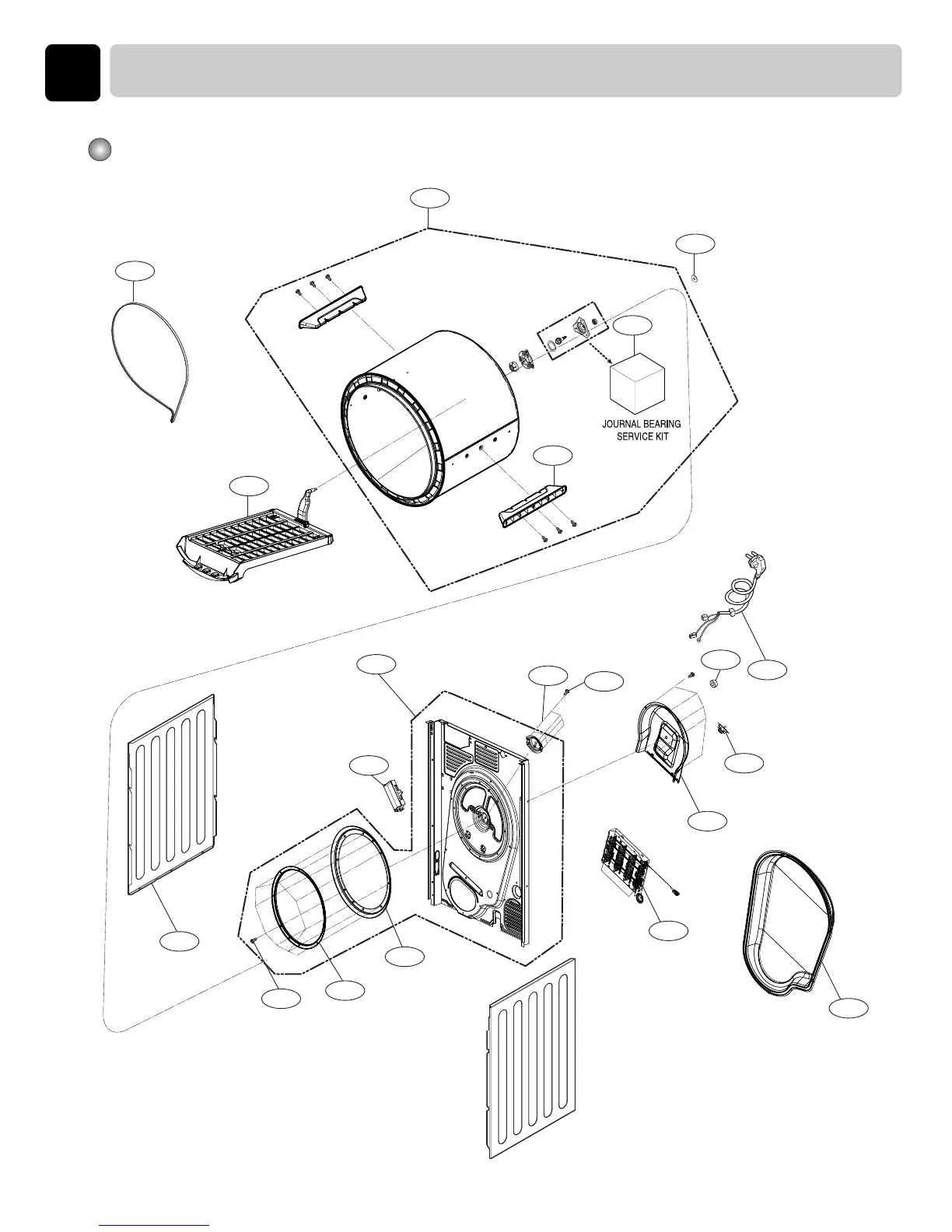 JOURNAL BEARING SERVICE KIT