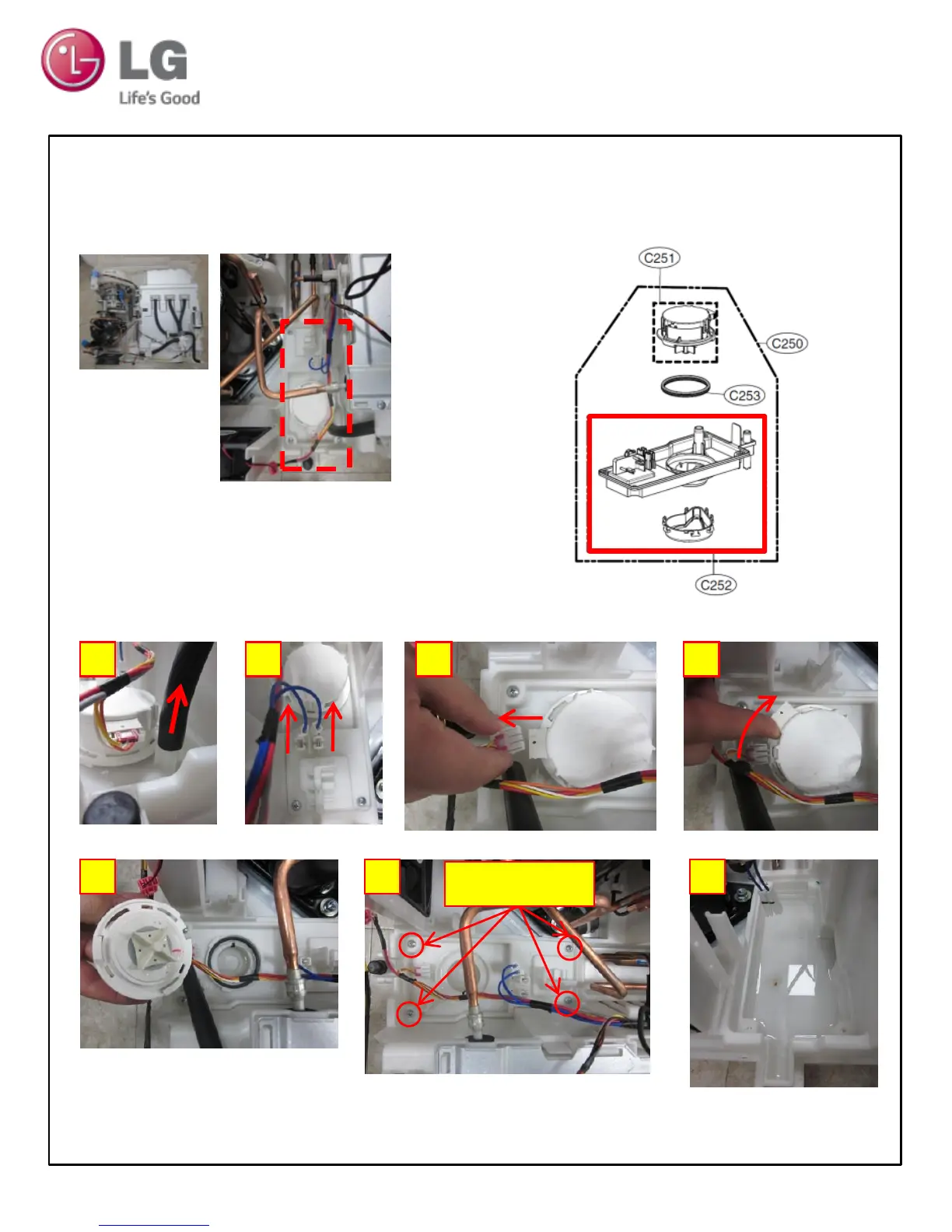 LG
Life's Good

C251
C250
C253
C252