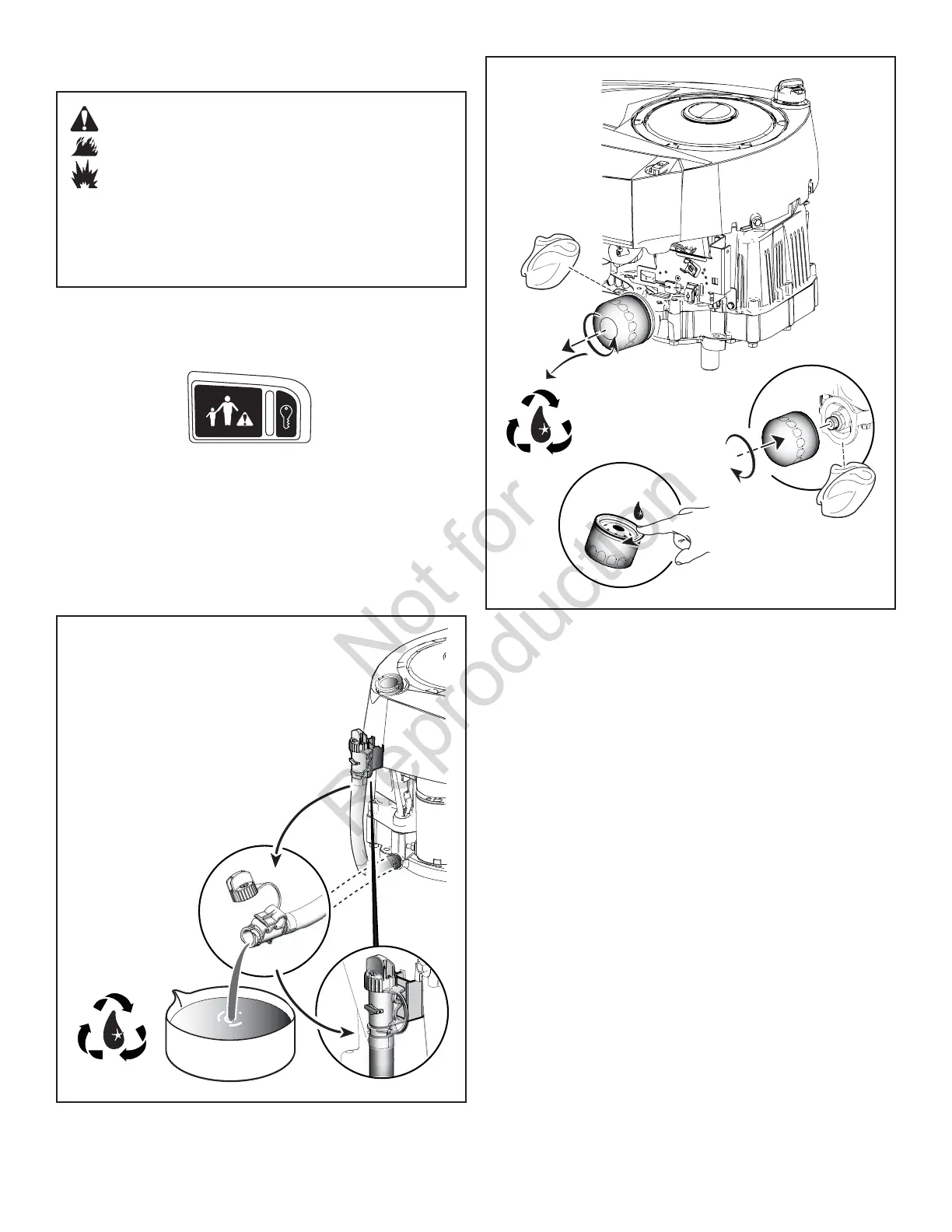 Not for Reproduction