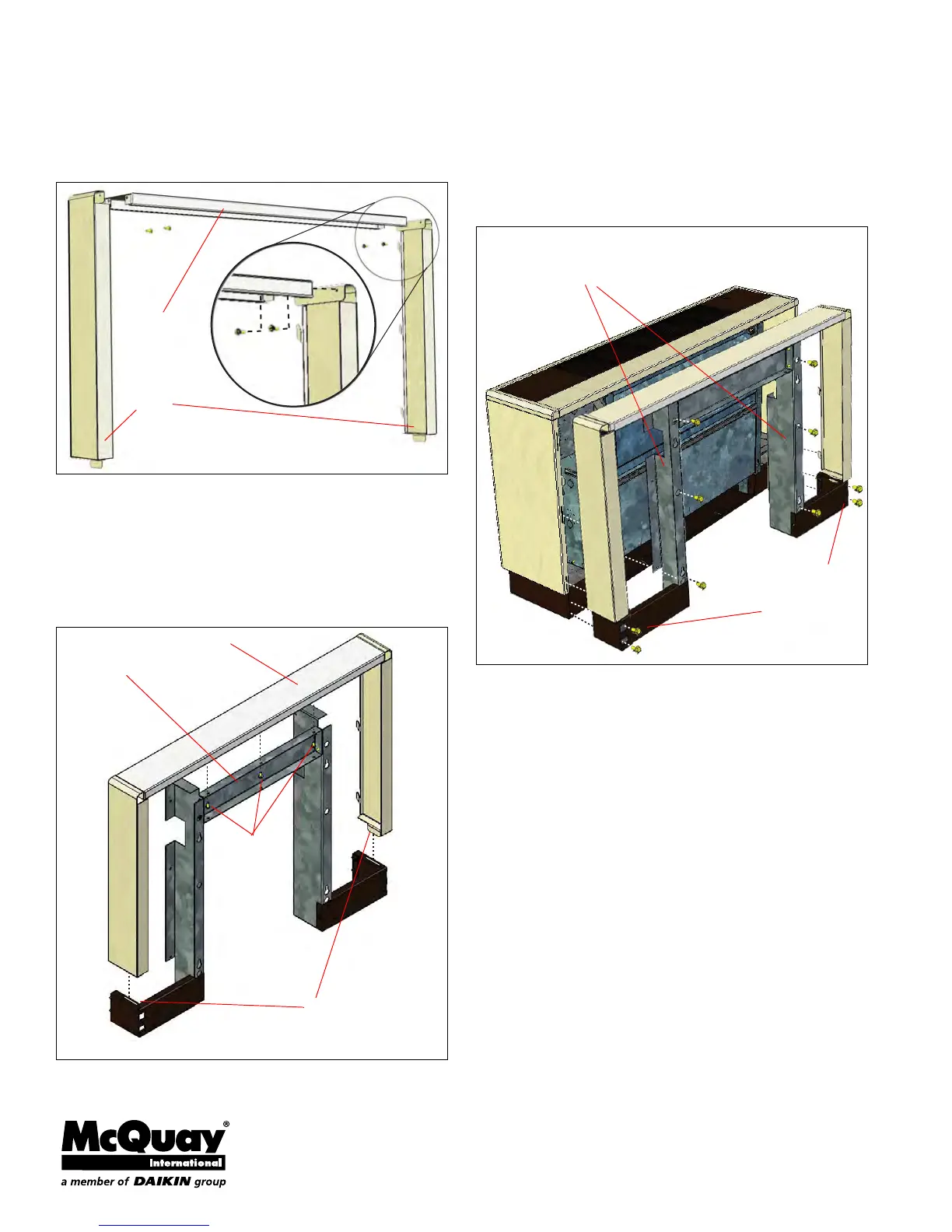 McQuay®
International
a member of DAIKIN group