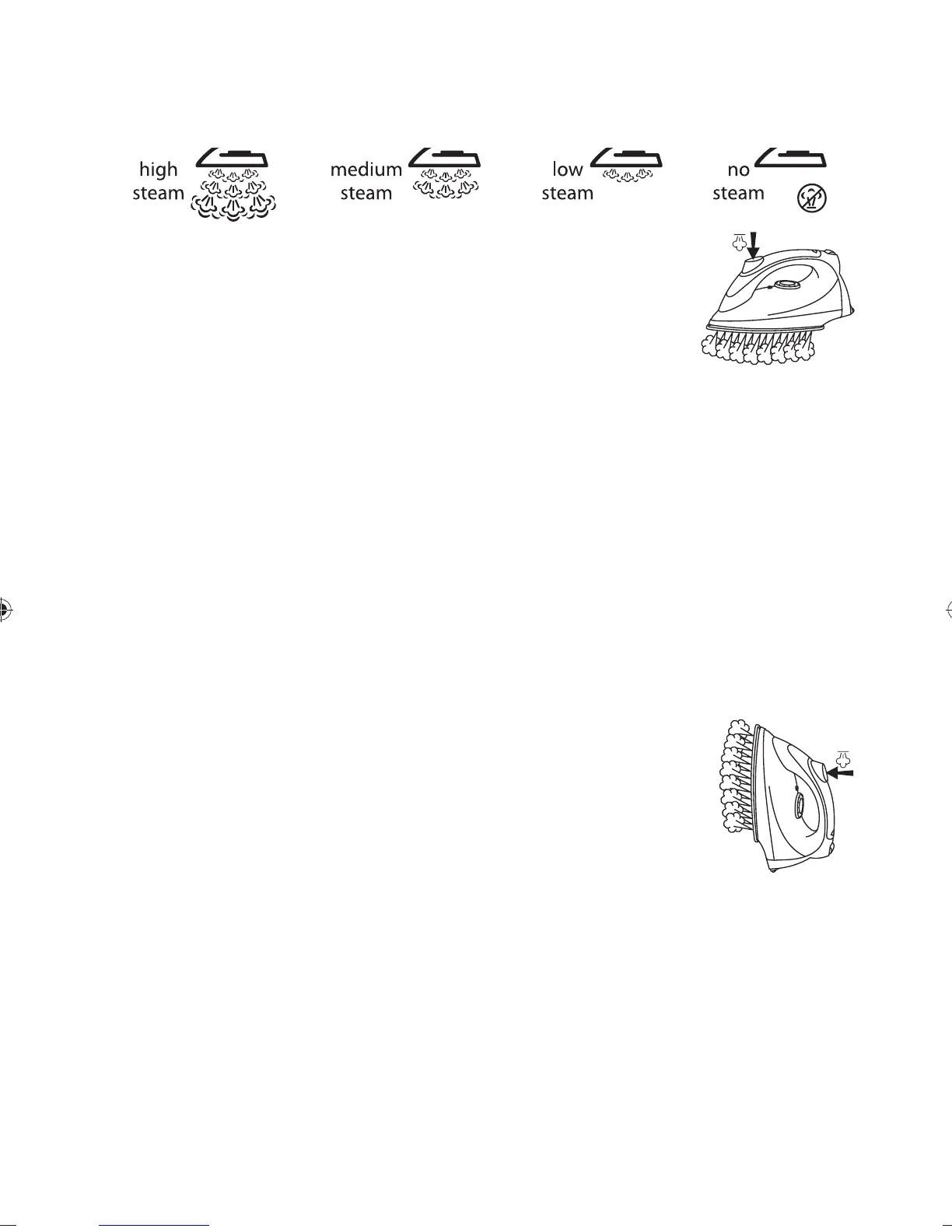 high steam

medium steam

low steam

no steam