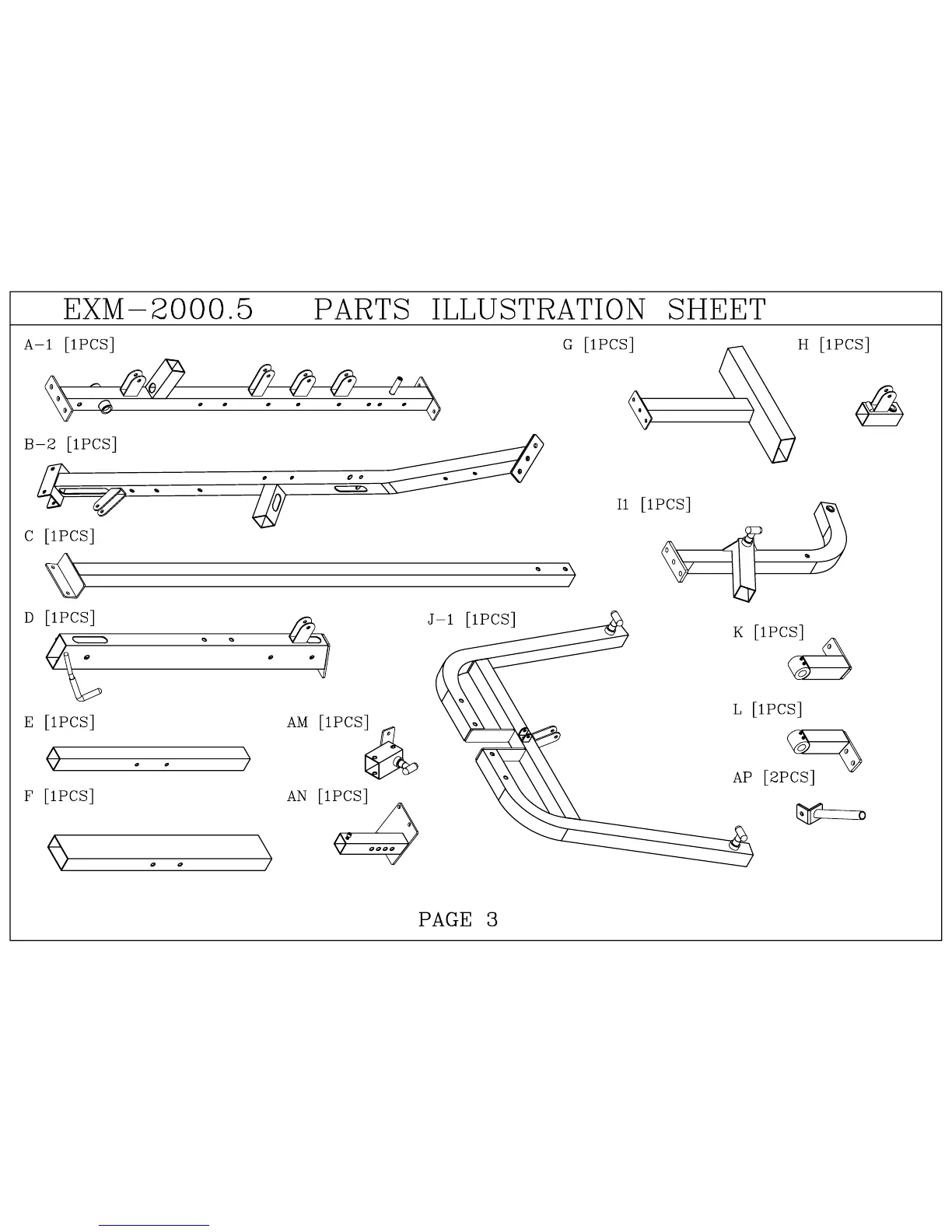 EXM-2000.5 PARTS ILLUSTRATION SHEET

A-1 [1PCS]

G [1PCS]

H [1PCS]

B-2 [1PCS]

I1 [1PCS]

C [1PCS]

D [1PCS]

J-1 [1PCS]

K [1PCS]

E [1PCS]

AM [1PCS]

L [1PCS]

AP [2PCS]

F [1PCS]

AN [1PCS]

PAGE 3