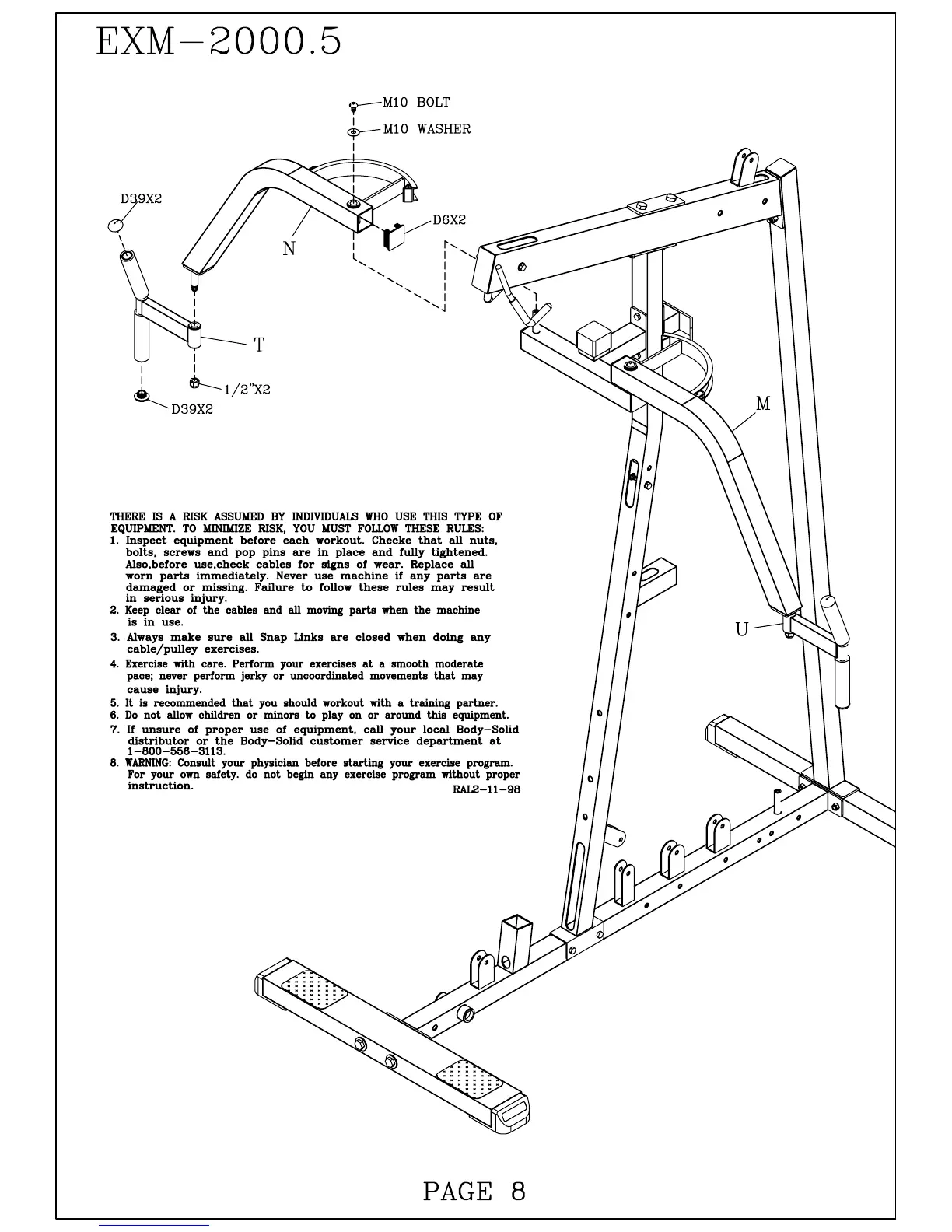 EXM-2000.5

M10 BOLT
M10 WASHER
D39X2
D6X2
N
T
1/2"X2
D39X2
M
U

THERE IS A RISK ASSUMED BY INDIVIDUALS WHO USE THIS TYPE OF EQUIPMENT. TO MINIMIZE RISK, YOU MUST FOLLOW THESE RULES:
1. Inspect equipment before each workout. Checke that all nuts, bolts, screws and pop pins are in place and fully tightened. Also,before use,check cables for signs of wear. Replace all worn parts immediately. Never use machine if any parts are damaged or missing. Failure to follow these rules may result in serious injury.
2. Keep clear of the cables and all moving parts when the machine is in use.
3. Always make sure all Snap Links are closed when doing any cable/pulley exercises.
4. Exercise with care. Perform your exercises at a smooth moderate pace; never perform jerky or uncoordinated movements that may cause injury.
5. It is recommended that you should workout with a training partner.
6. Do not allow children or minors to play on or around this equipment.
7. If unsure of proper use of equipment, call your local Body-Solid distributor or the Body-Solid customer service department at 1-800-556-3113.
8. WARNING: Consult your physician before starting your exercise program. For your own safety. do not begin any exercise program without proper instruction.
RAL2-11-98

PAGE 8