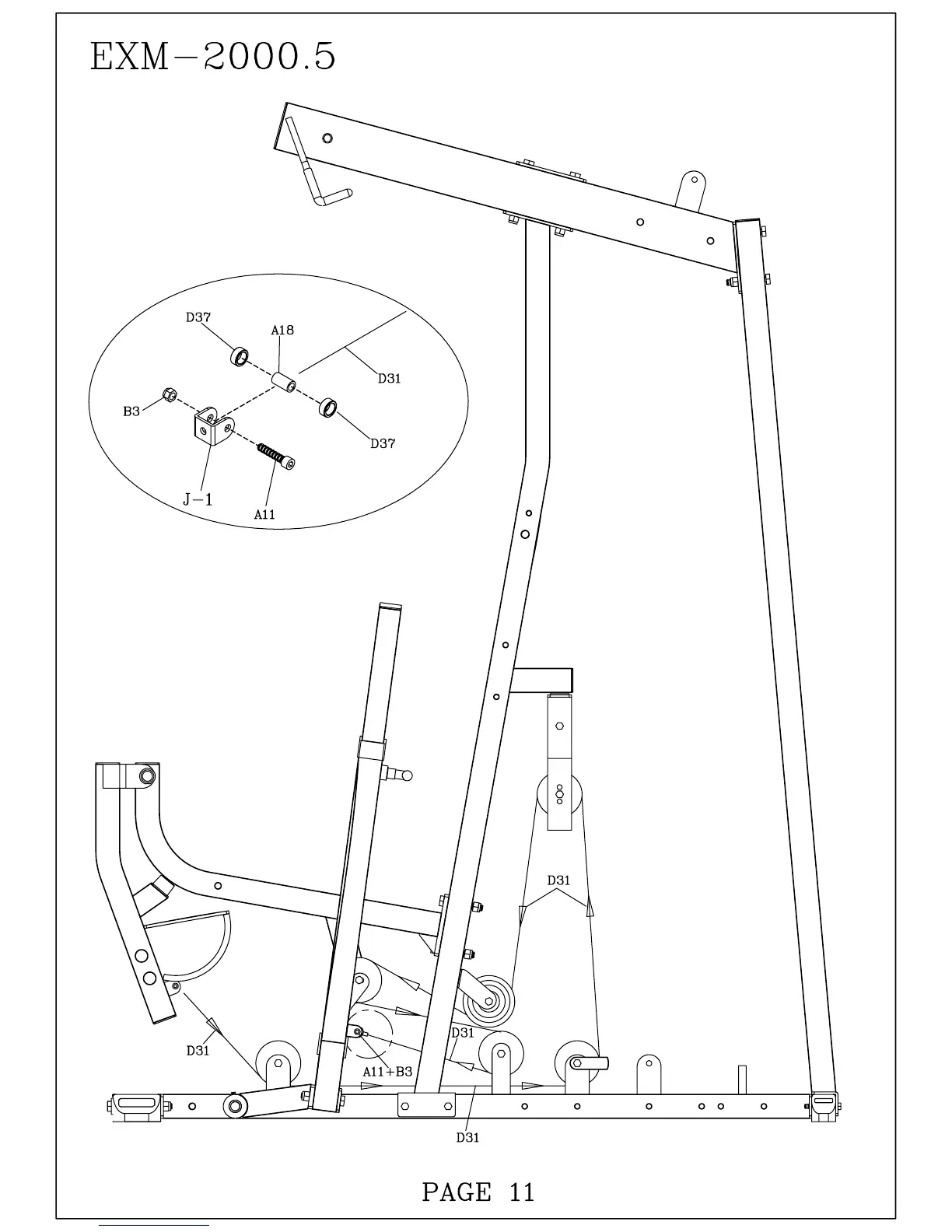 EXM-2000.5

D37
A18
D31
B3
D37
J-1
A11

D31
D31
D31
A11+B3
D31

PAGE 11