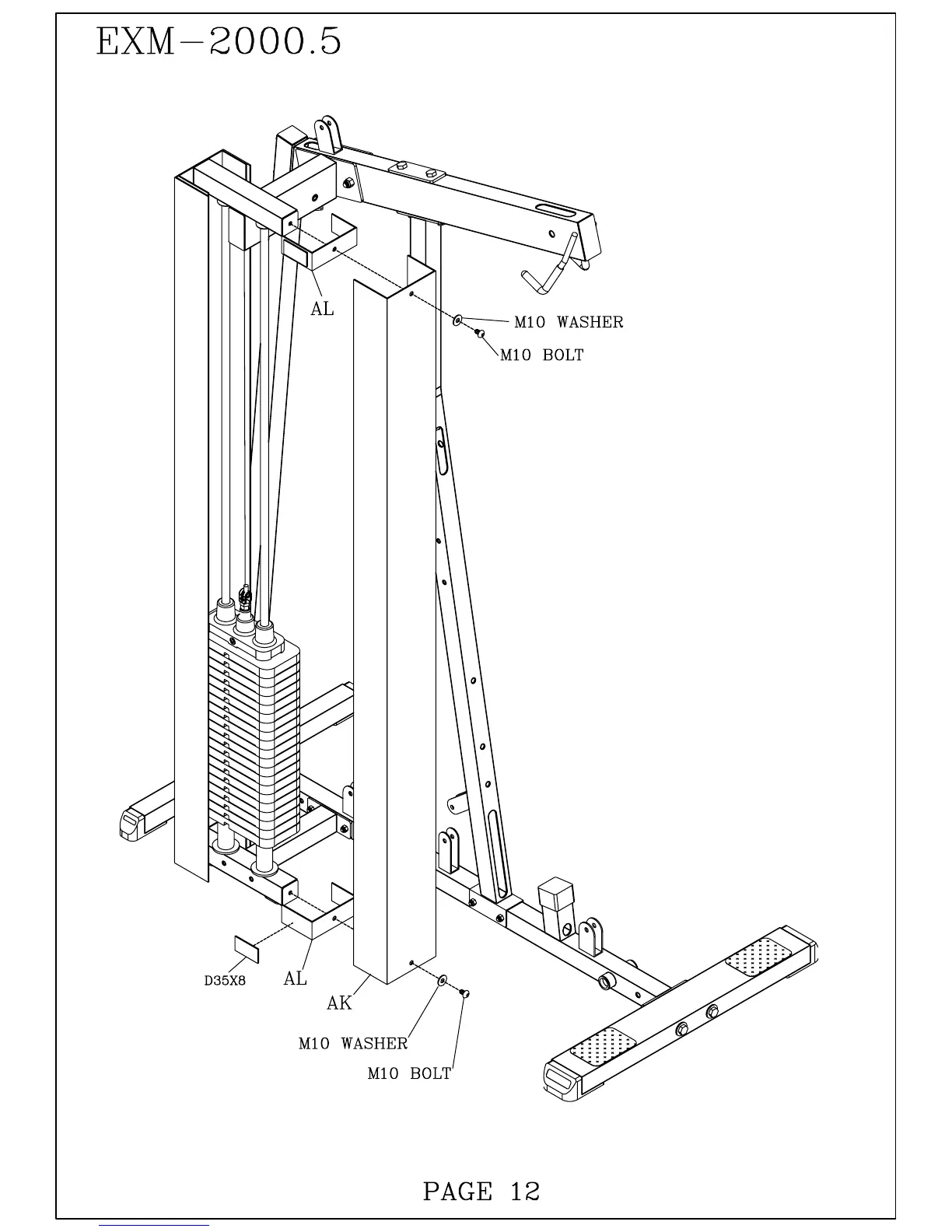 EXM-2000.5

AL

M10 WASHER

M10 BOLT

D35X8

AL

AK

M10 WASHER

M10 BOLT

PAGE 12