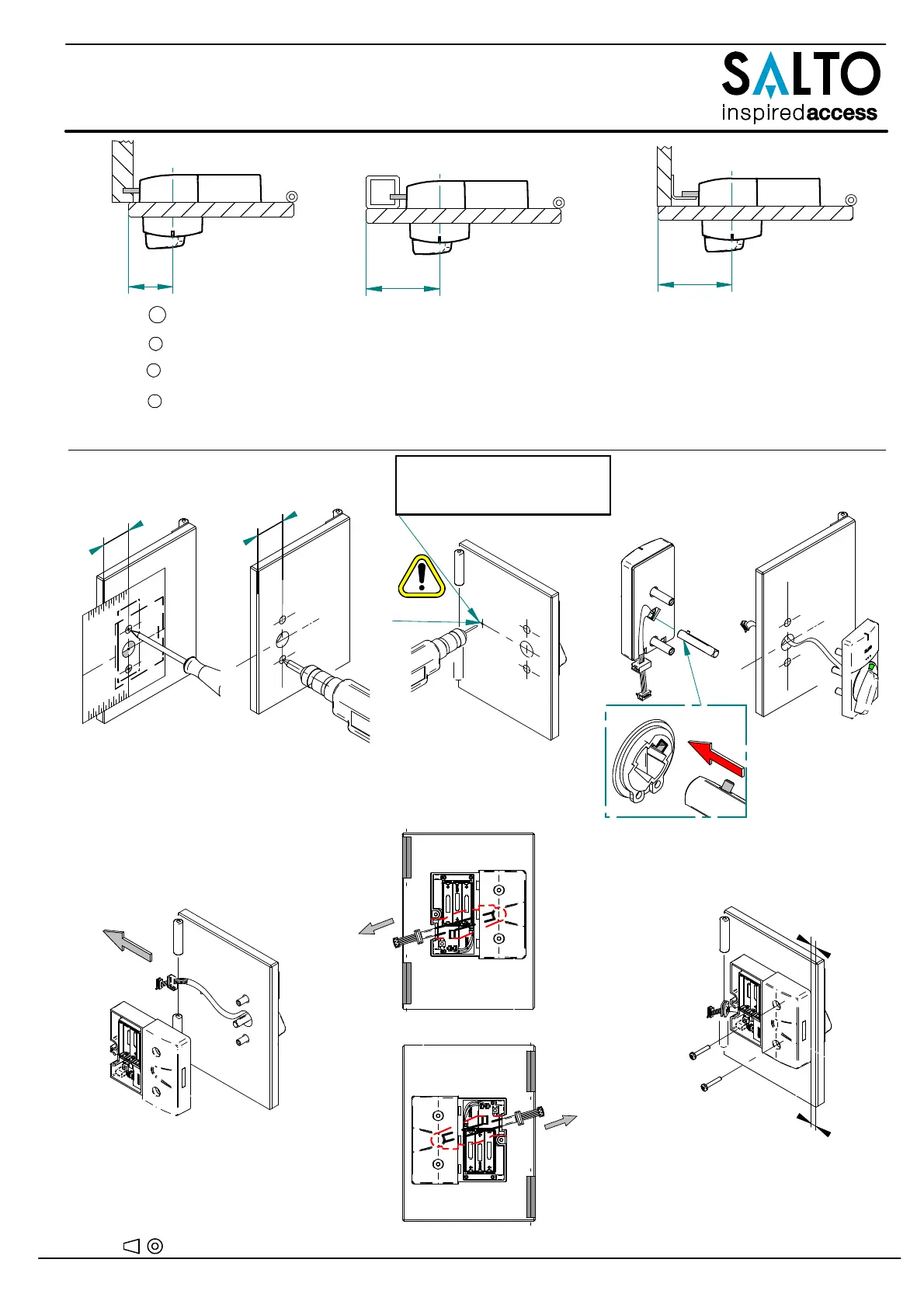 SALTO
inspiredaccess