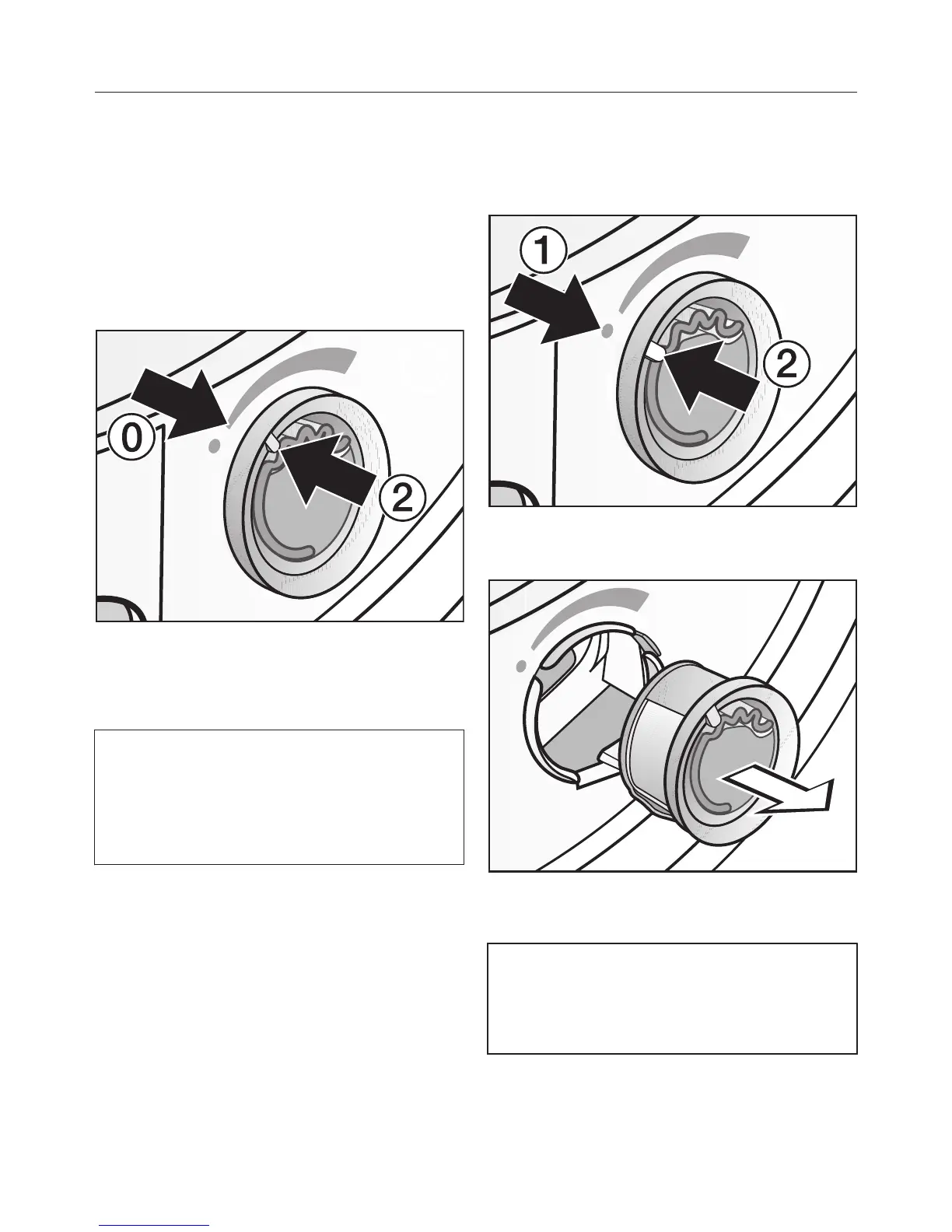 0

2

1

2