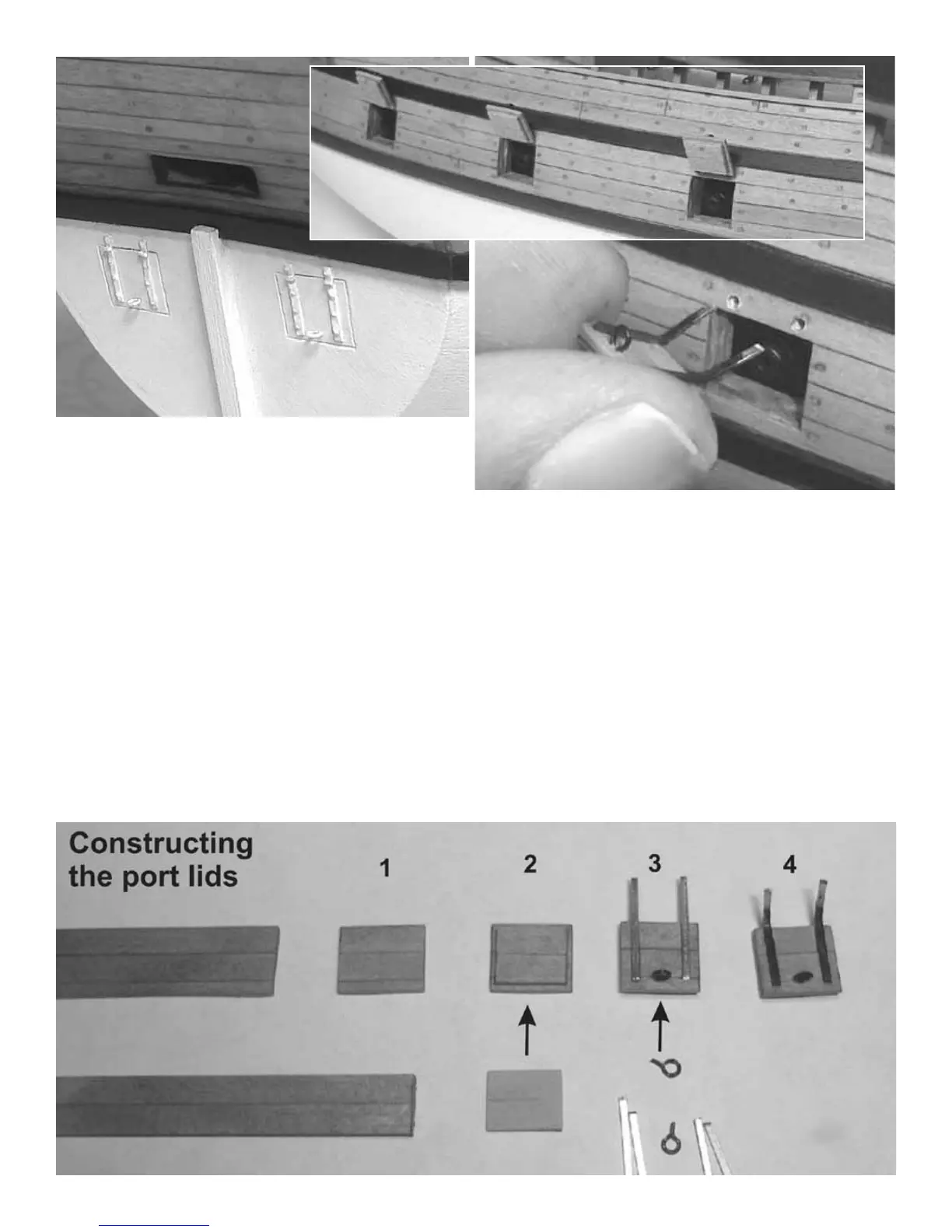 Constructing the port lids

1

2

3

4