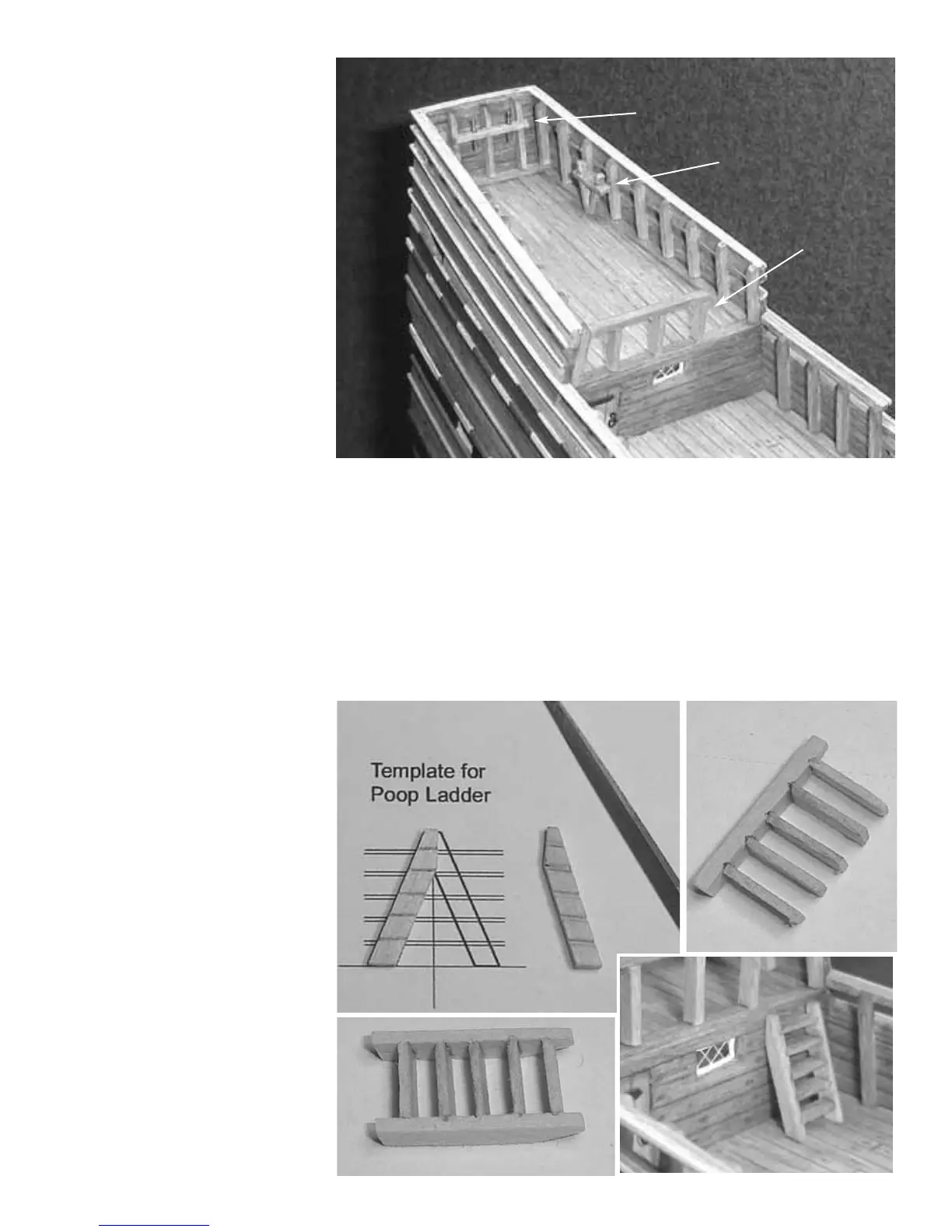 Template for Poop Ladder