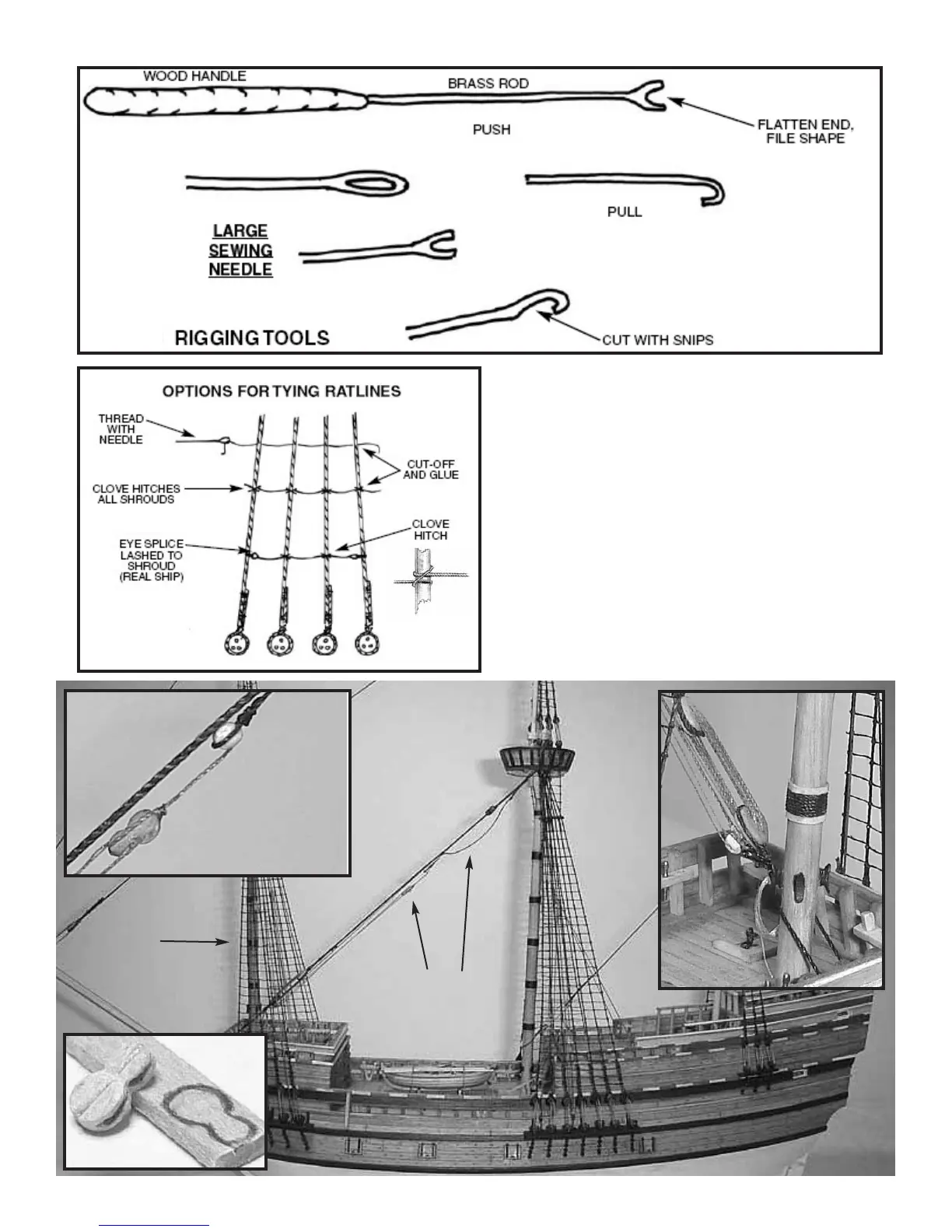 WOOD HANDLE

BRASS ROD

PUSH

FLATTEN END, FILE SHAPE

PULL

LARGE SEWING NEEDLE

RIGGING TOOLS

CUT WITH SNIPS

OPTIONS FOR TYING RATLINES

THREAD WITH NEEDLE

CUT-OFF AND GLUE

CLOVE HITCHES ALL SHROUDS

CLOVE HITCH

EYE SPLICE LASHED TO SHROUD (REAL SHIP)