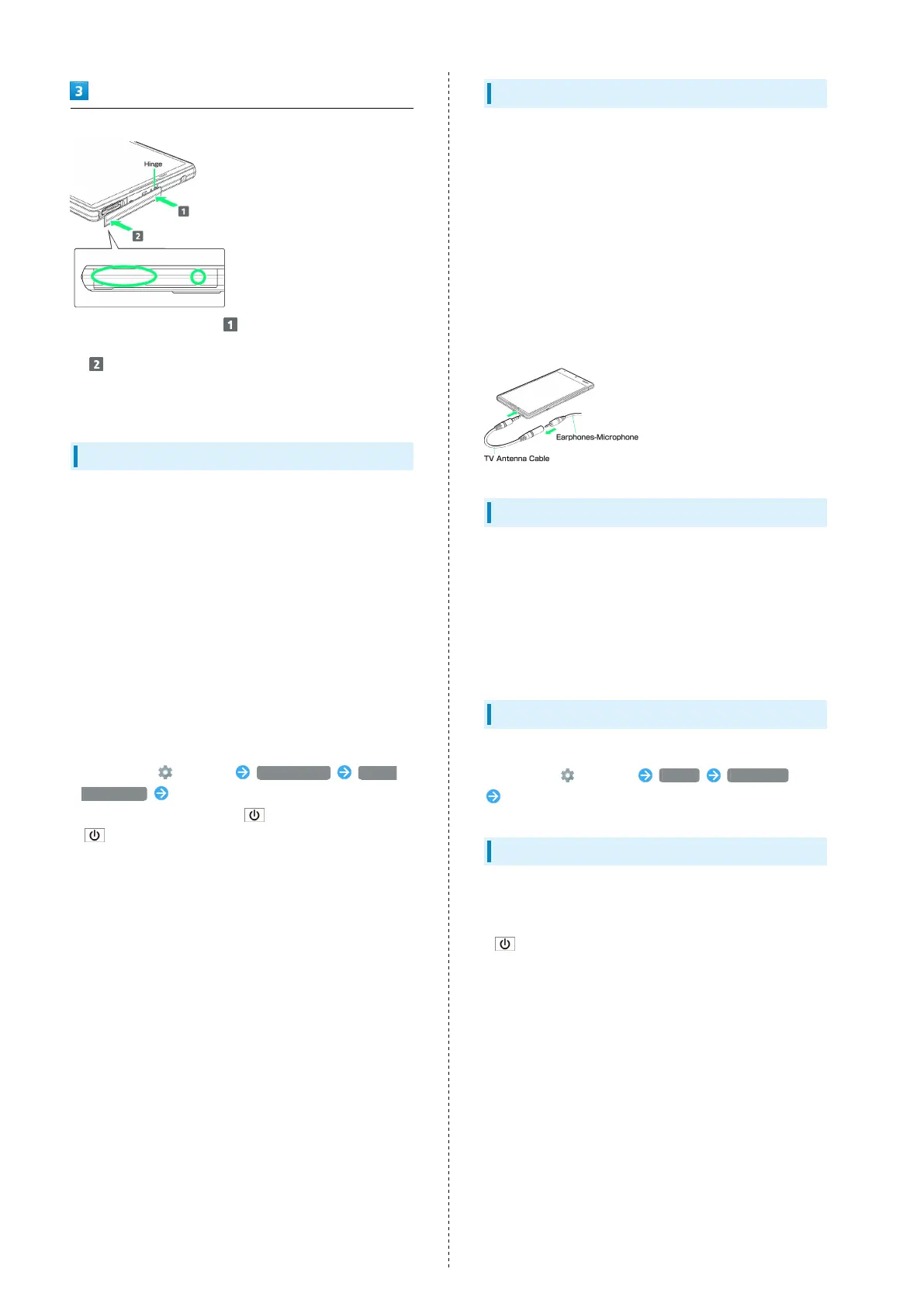 3

Hinge

1

2

1

2

Earphones-Microphone

TV Antenna Cable