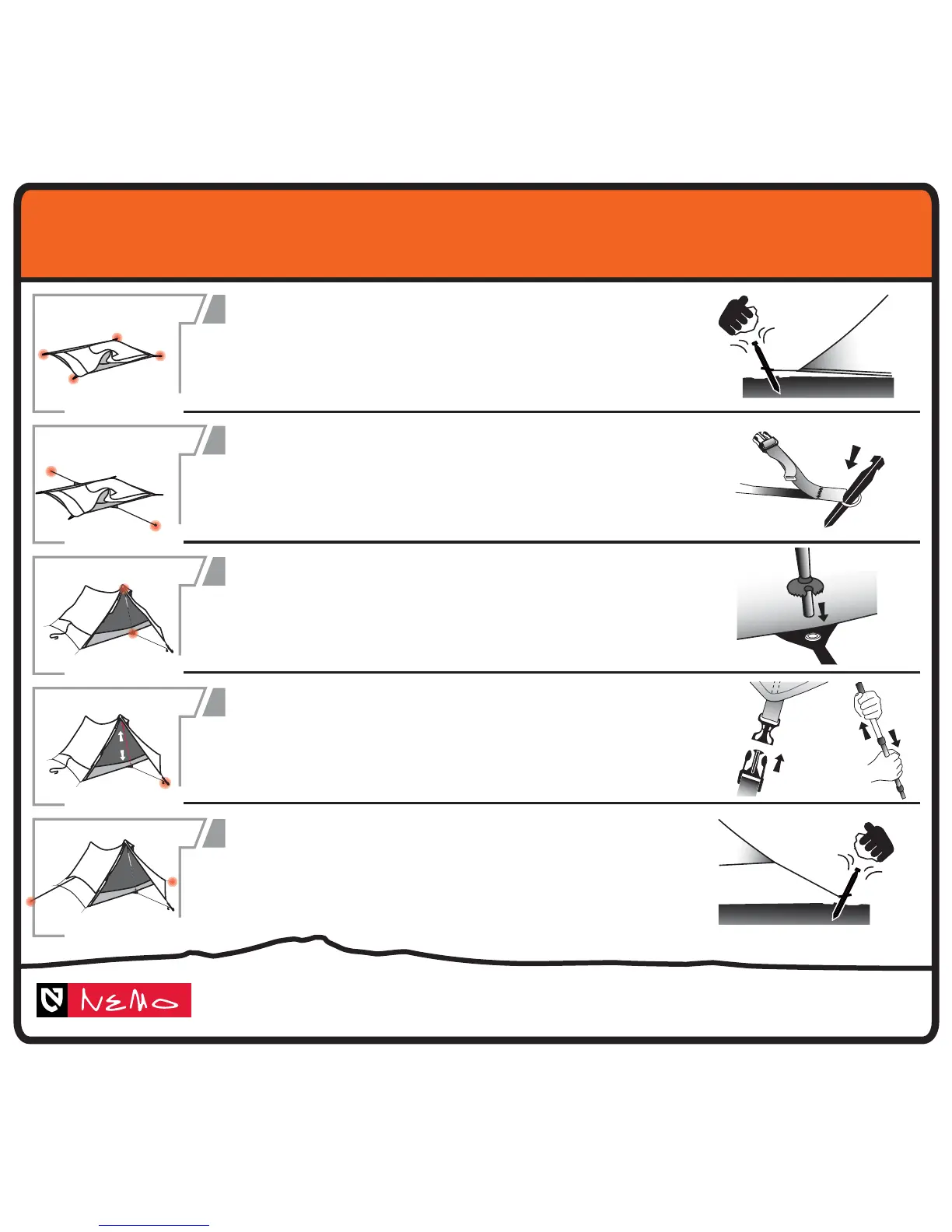 NEMO