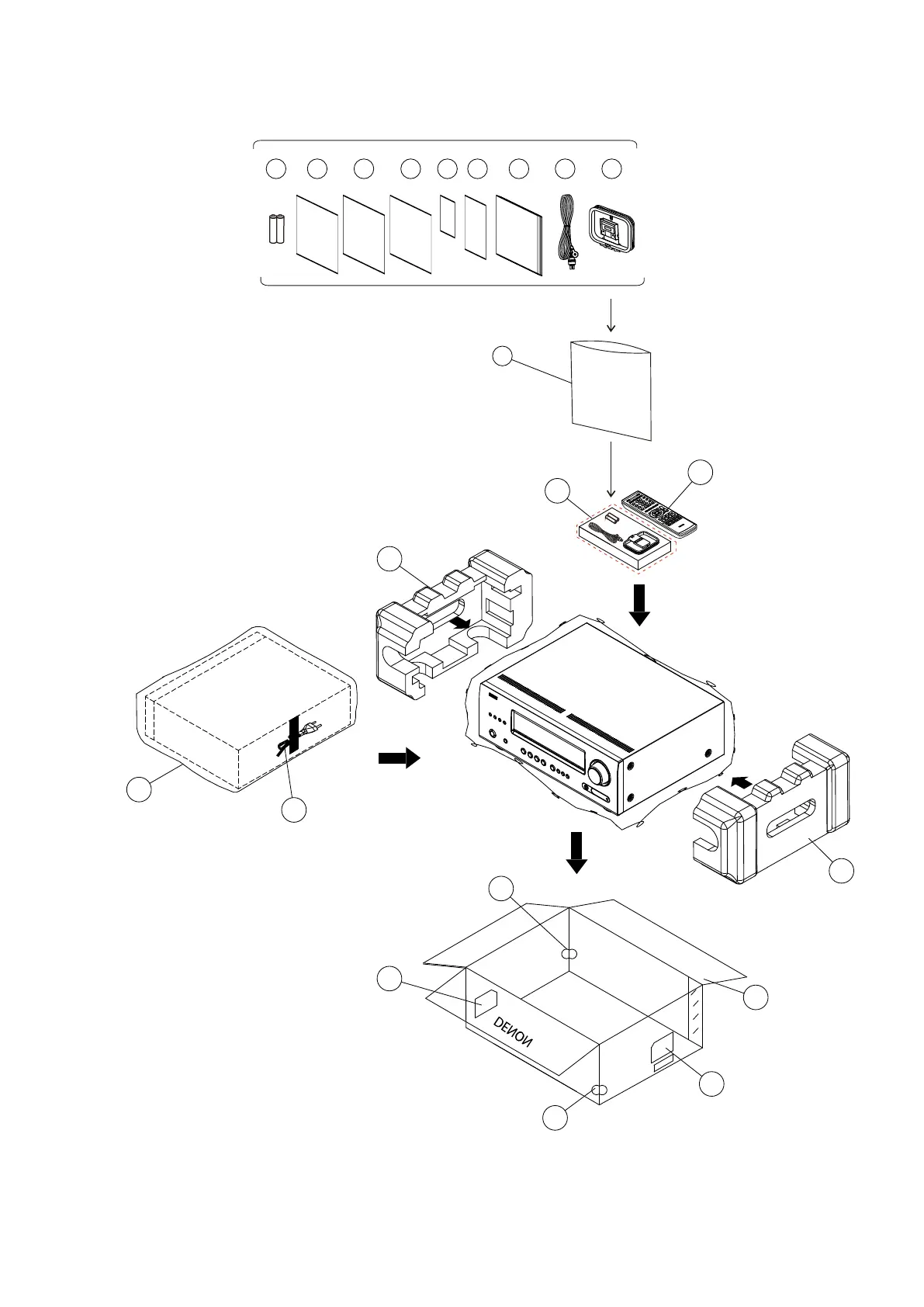 DENON