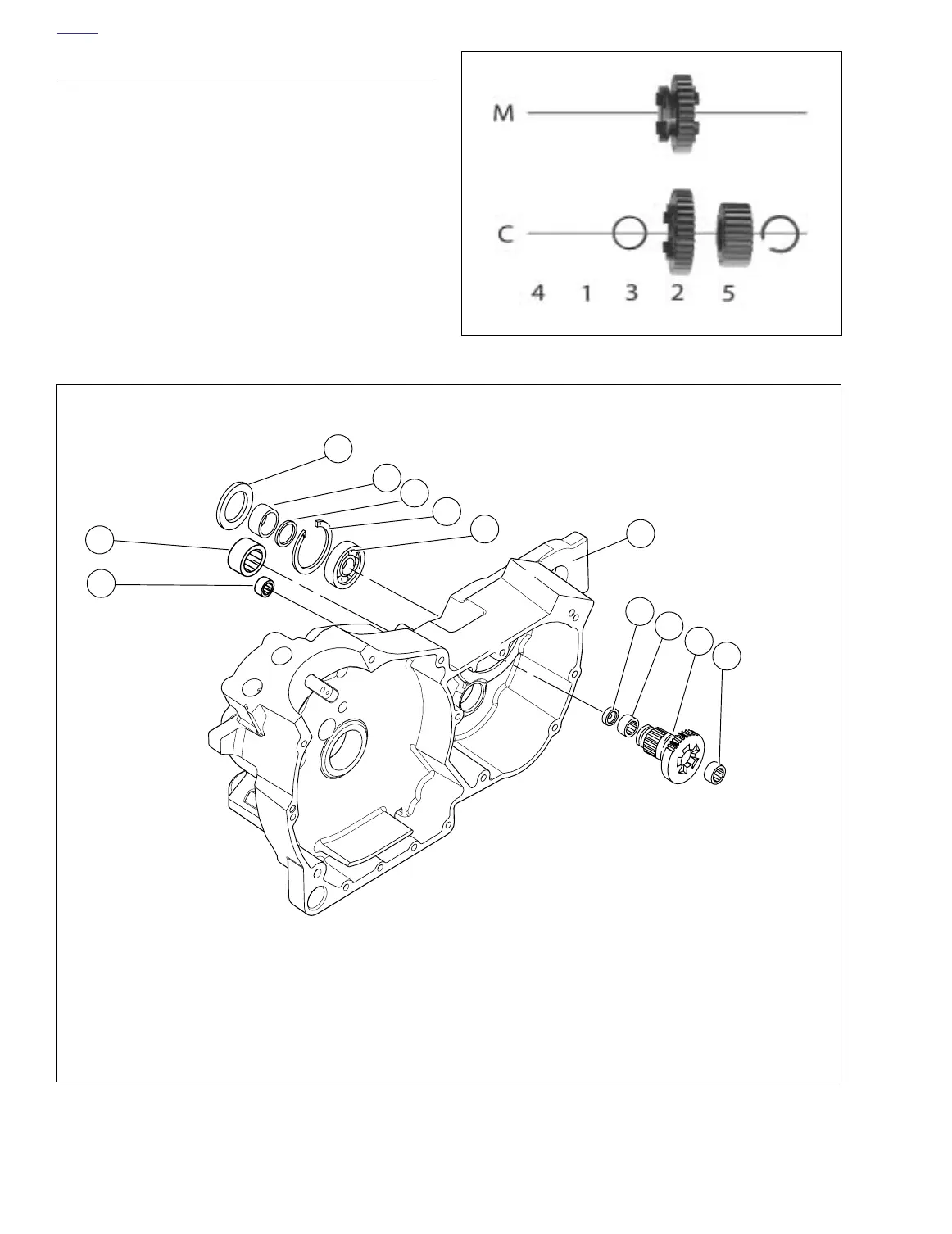 M

C

4 1 3 2 5