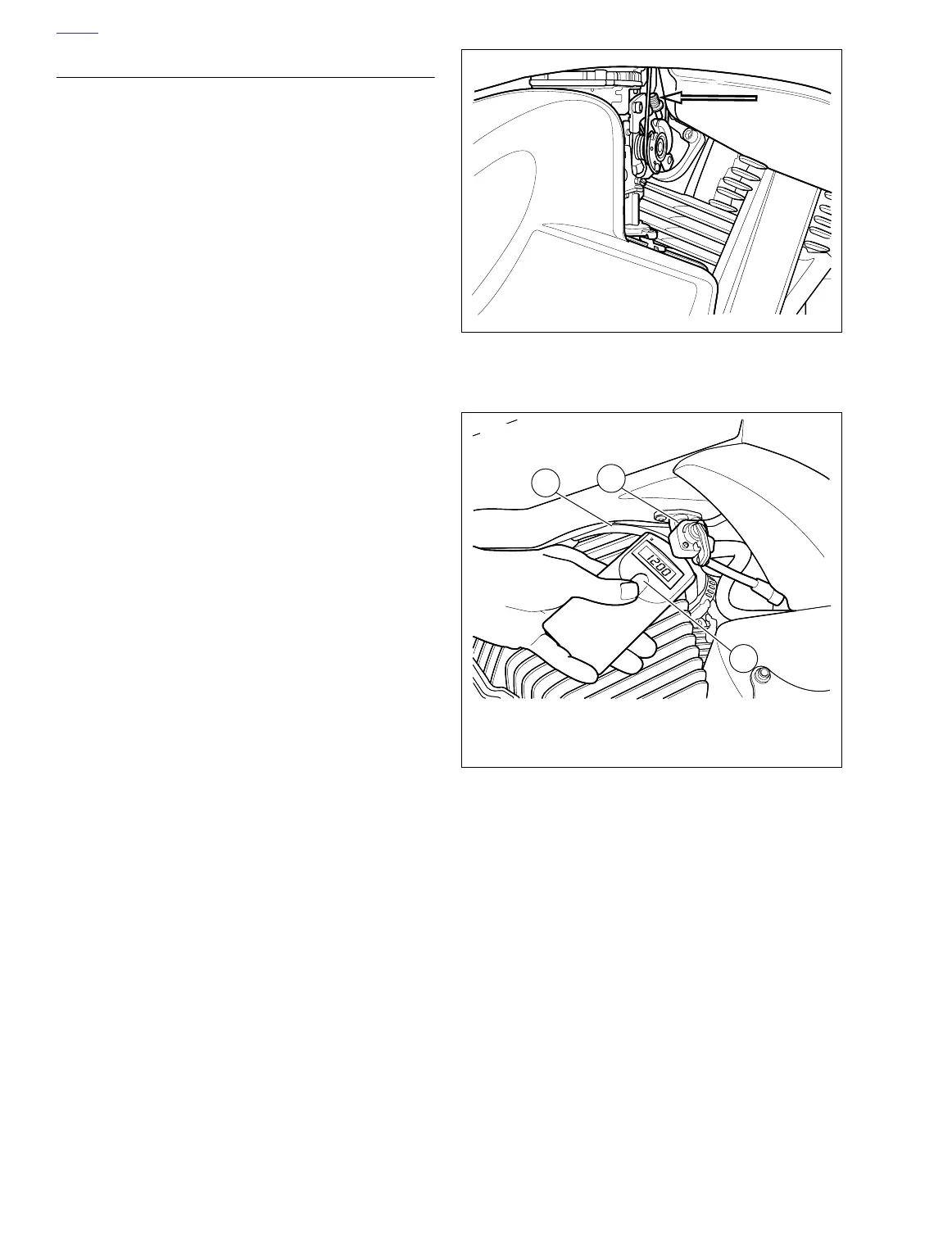 1200