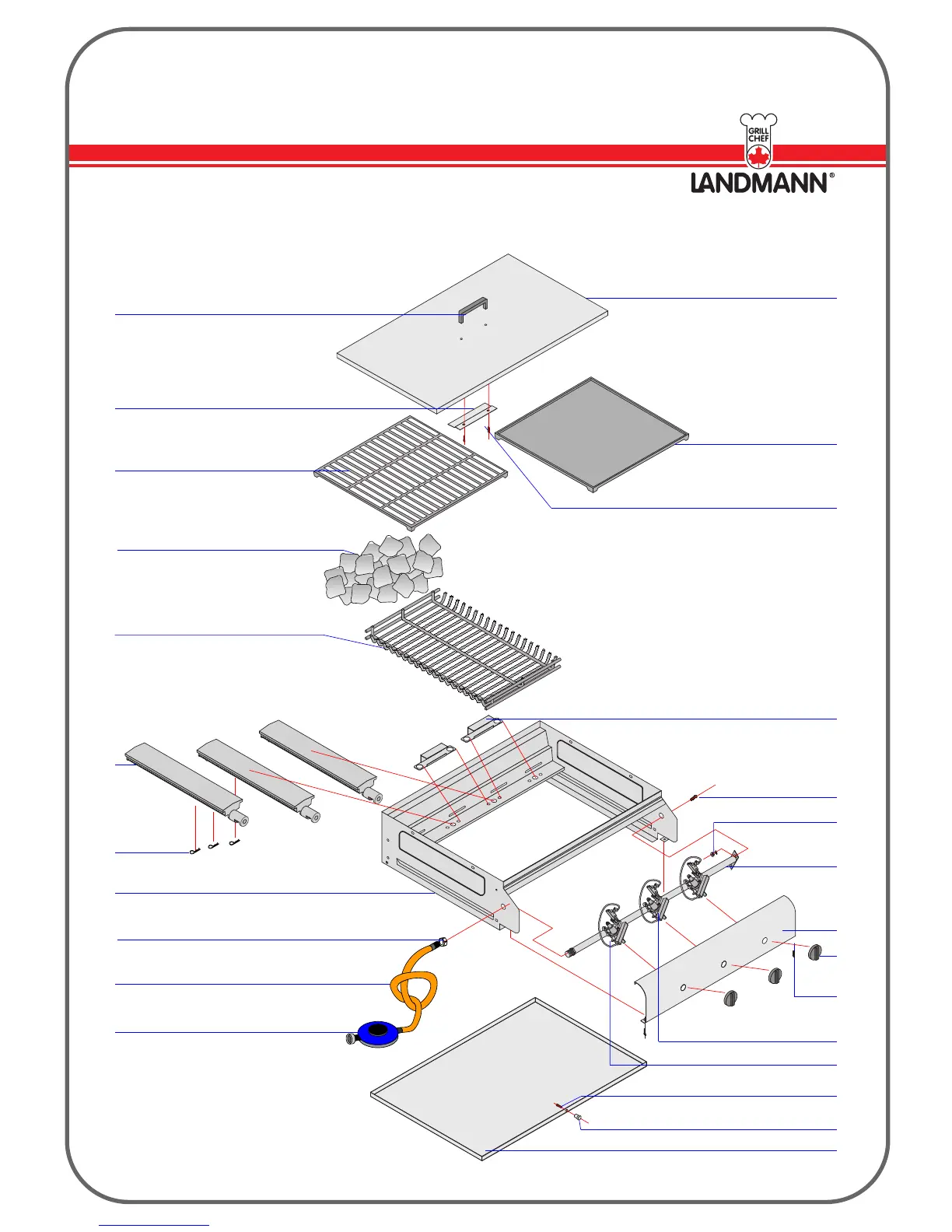 GRILL CHEF

LANDMANN®