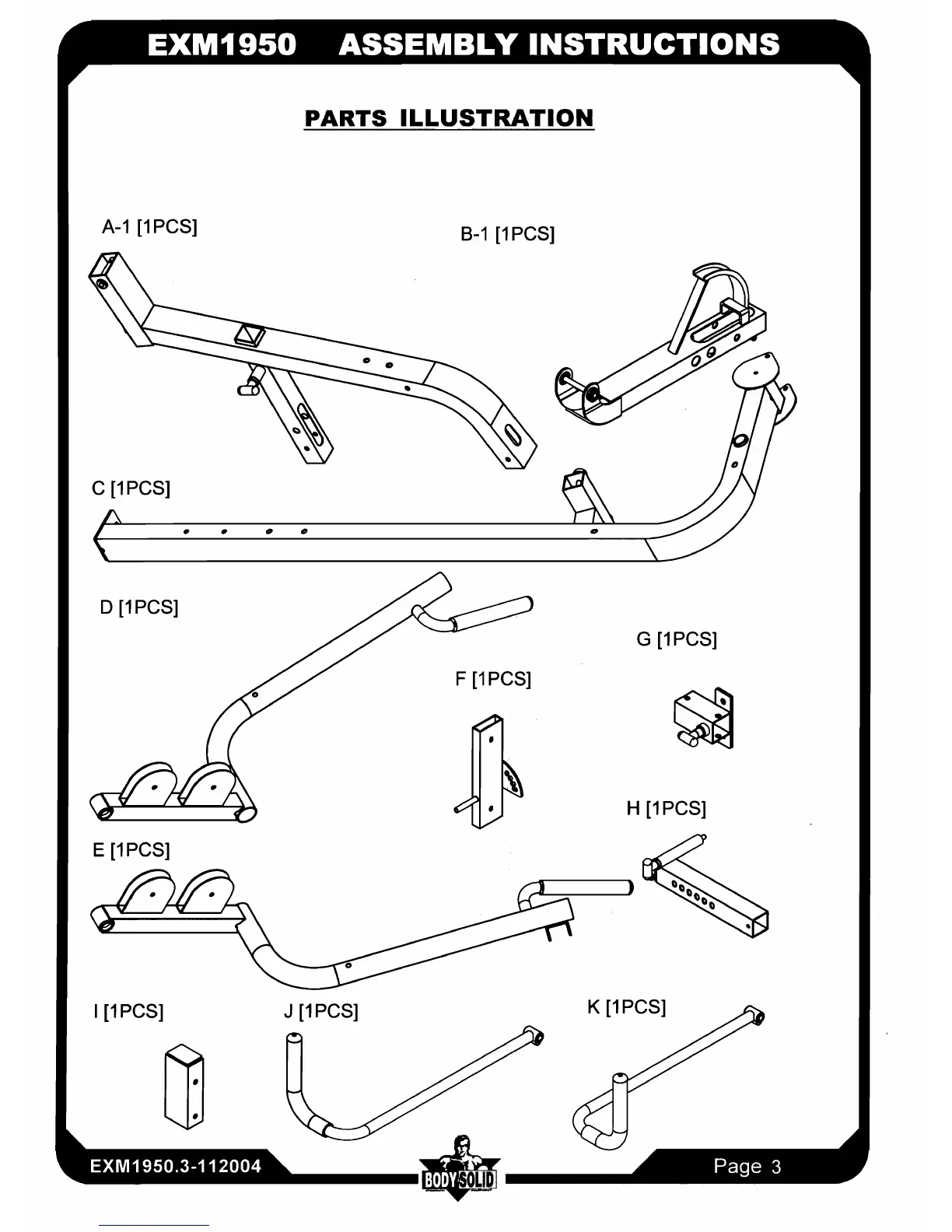 EXM1950 ASSEMBLY INSTRUCTIONS

PARTS ILLUSTRATION

A-1 [1PCS]

B-1 [1PCS]

C [1PCS]

D [1PCS]

G [1PCS]

F [1PCS]

H [1PCS]

E [1PCS]

I [1PCS]

J [1PCS]

K [1PCS]

EXM1950.3-112004

BODY SOLID

Page 3