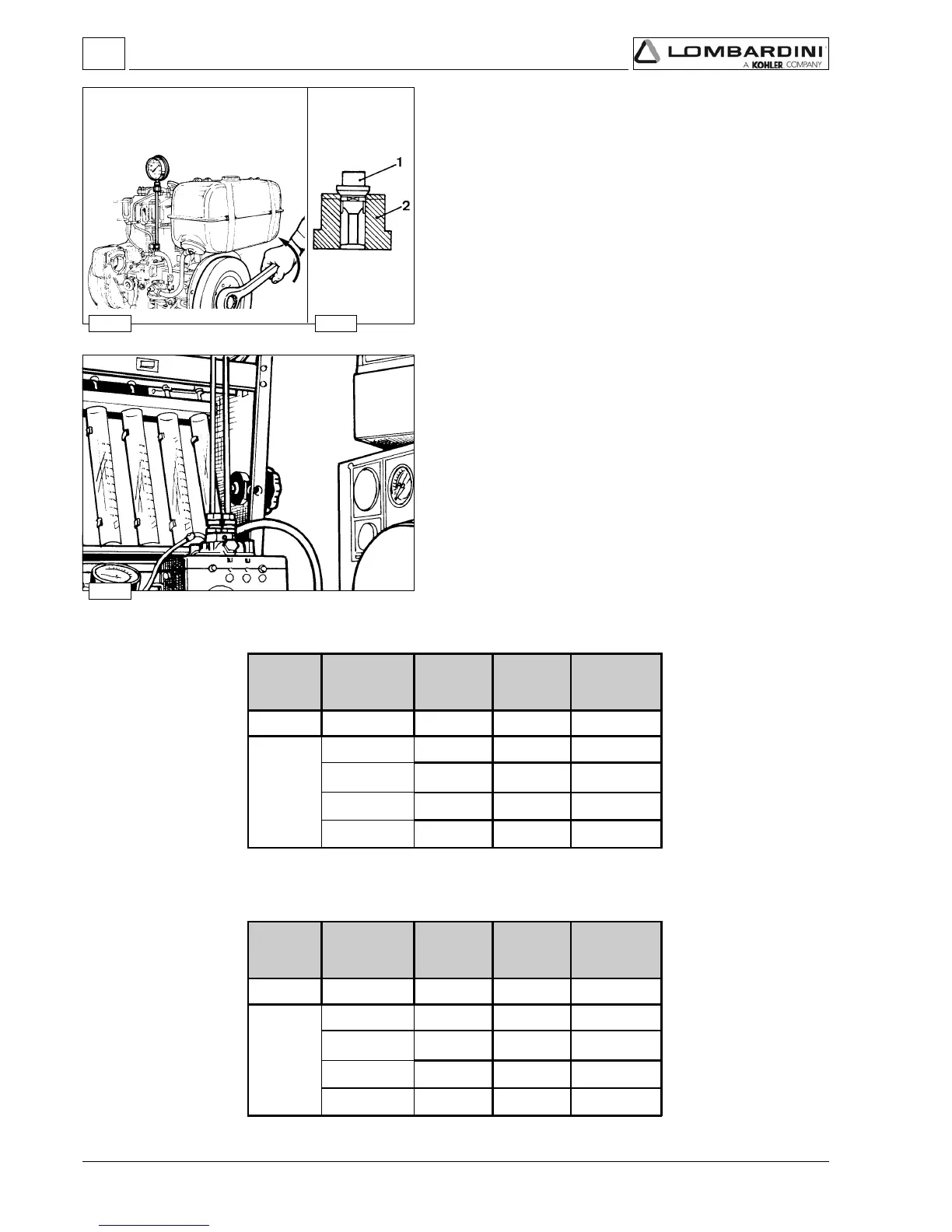 LOMBARDINI
A KOHLER COMPANY

1

2