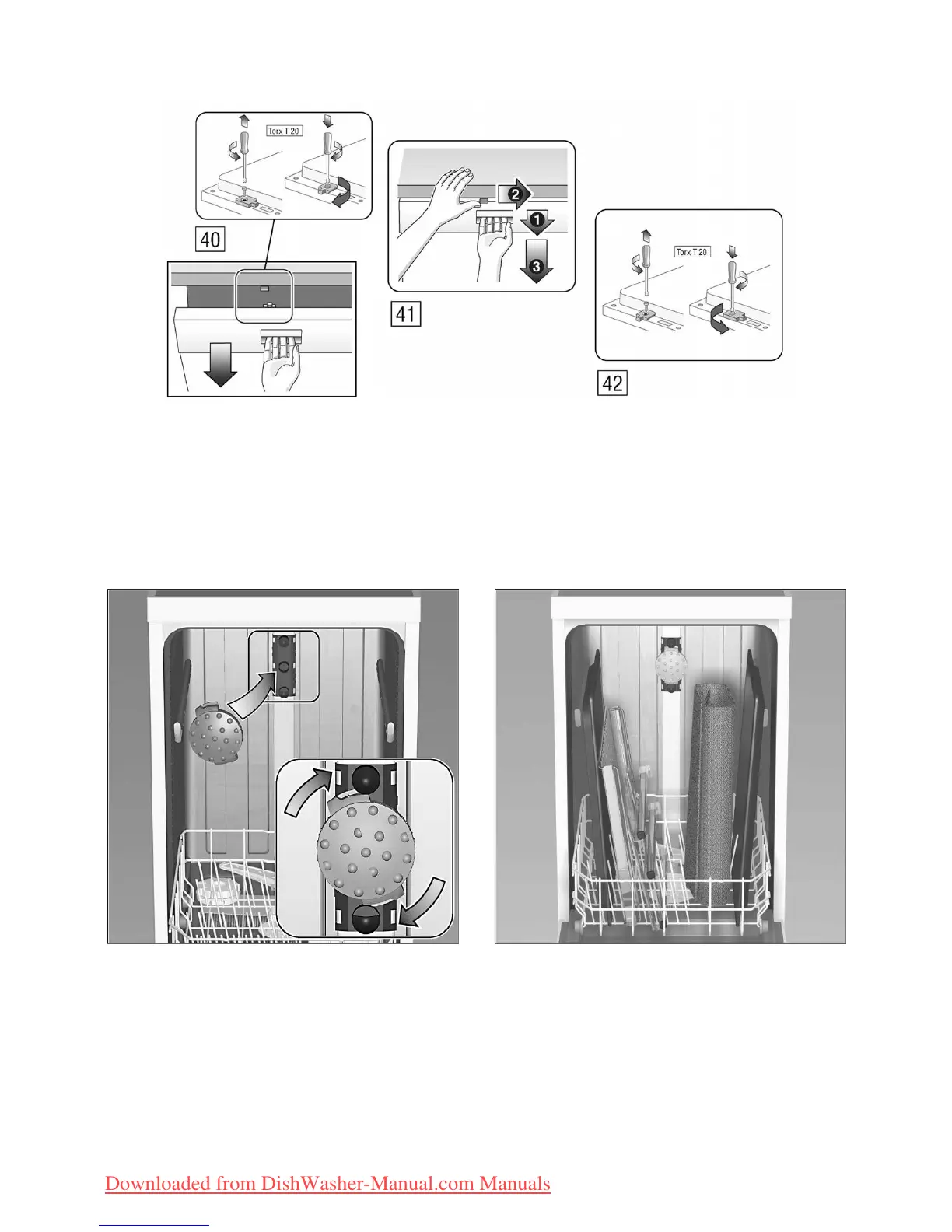 Torx T 20

40

2
1
3

41

Torx T 20

42

Downloaded from DishWasher-Manual.com Manuals