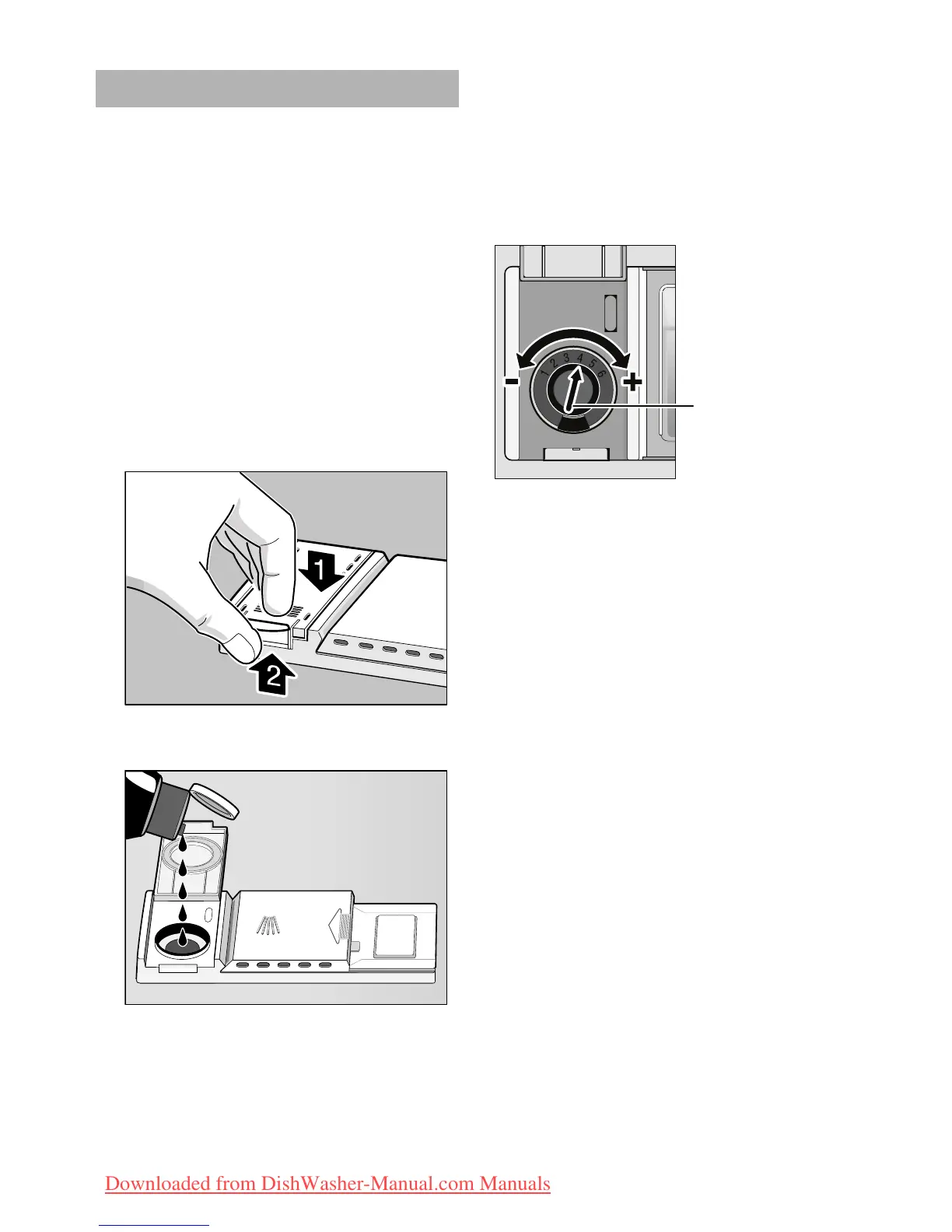 1

2

1 2 3 4 5 6

-

+

Downloaded from DishWasher-Manual.com Manuals