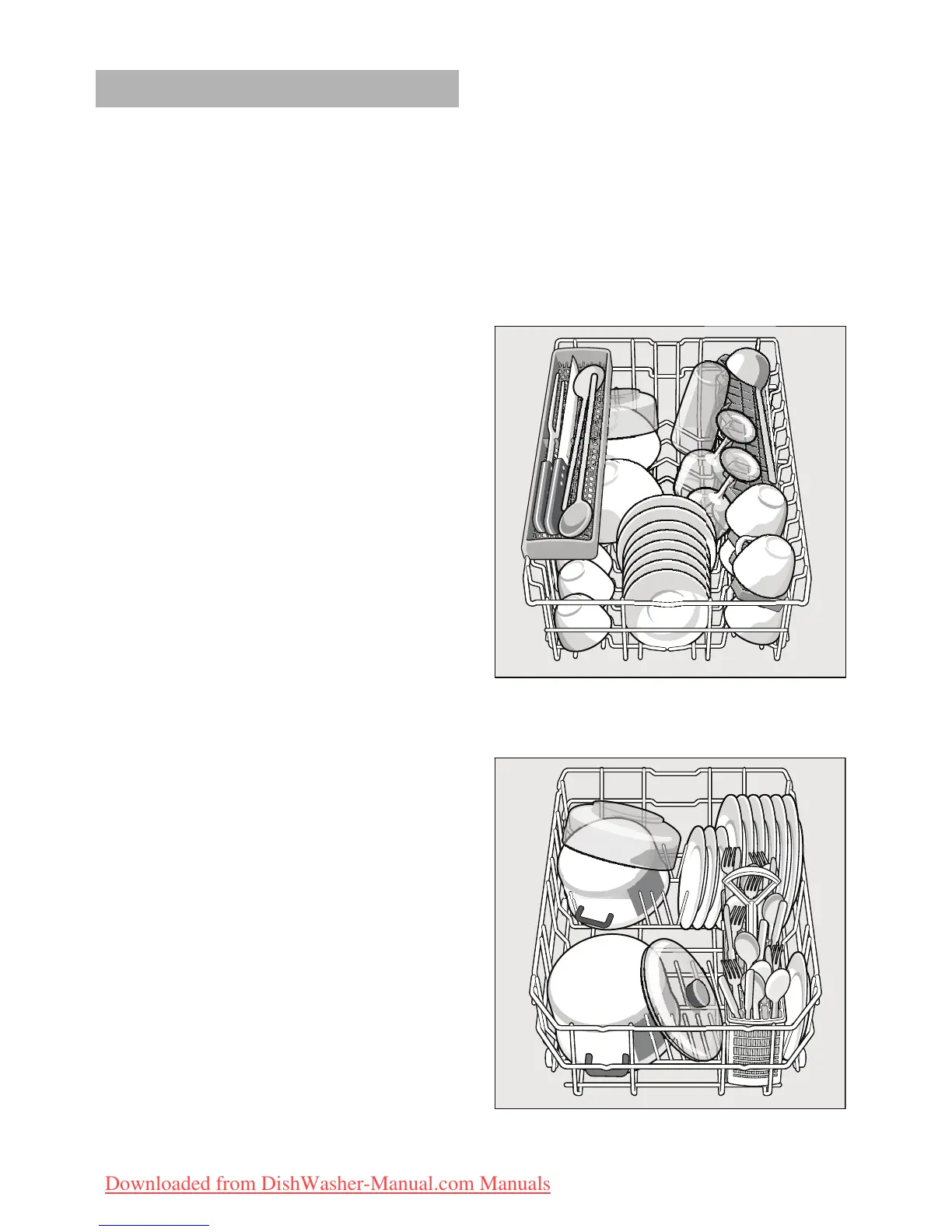 Downloaded from DishWasher-Manual.com Manuals