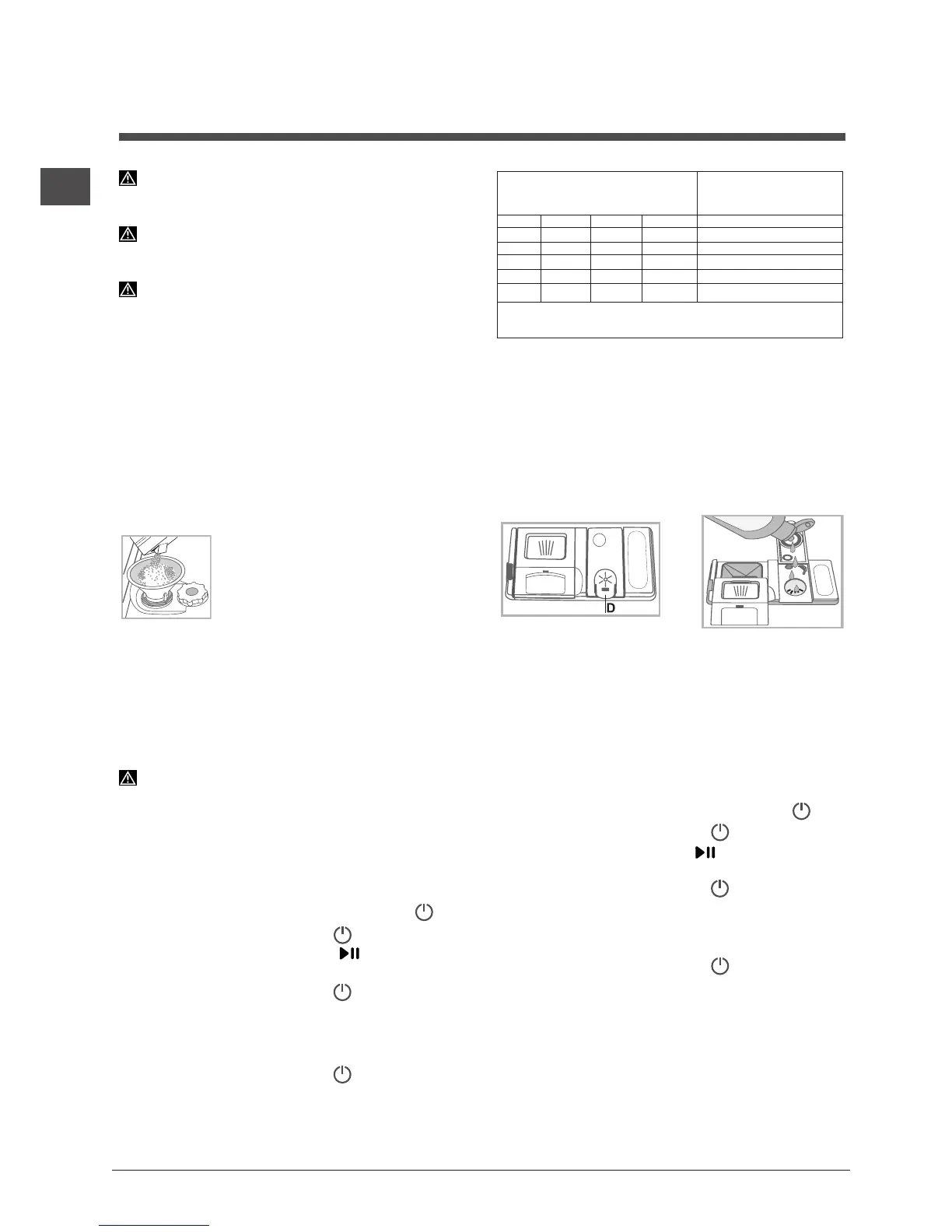 D