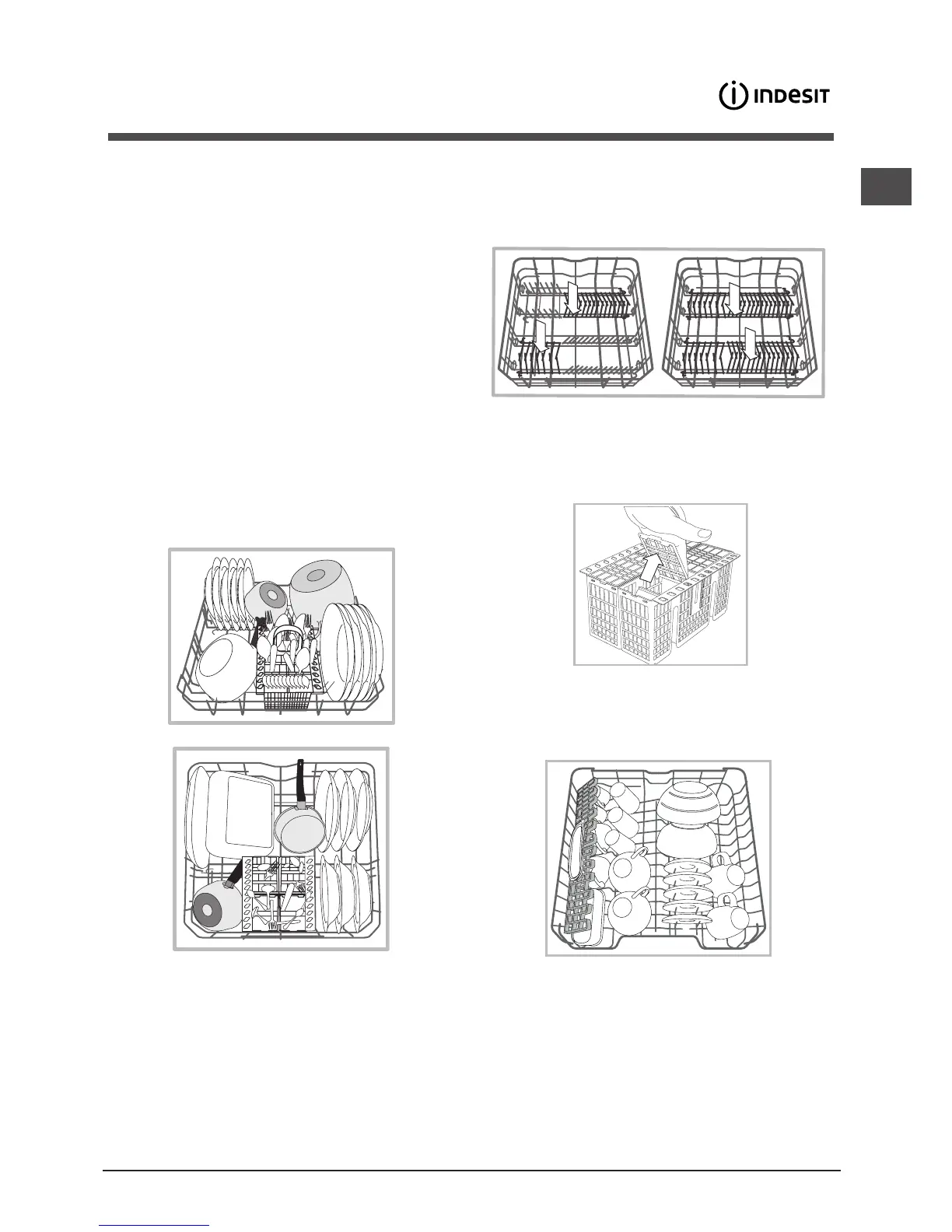 INDESIT