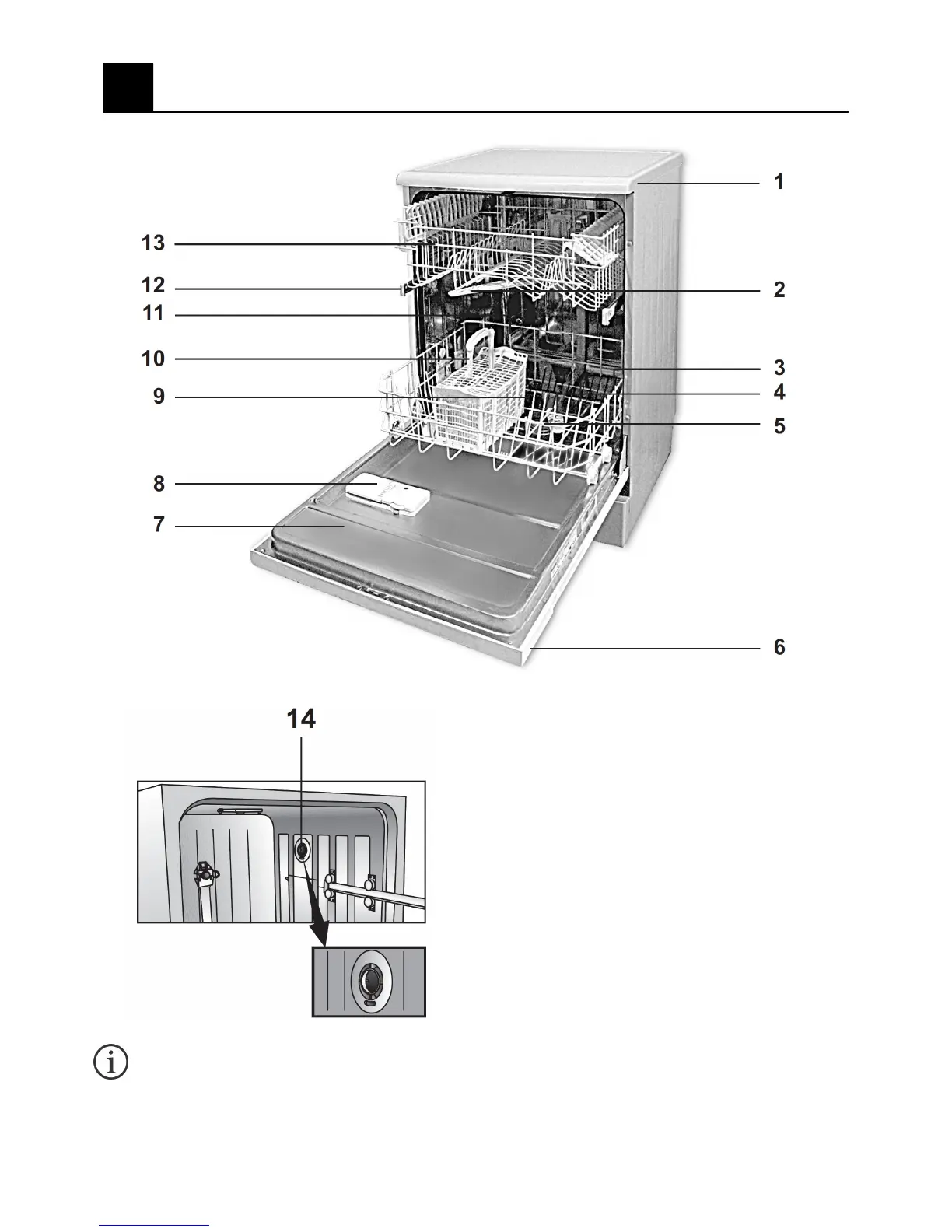 1
13
12
2
11
10
3
9
4
5
8
7
6
14