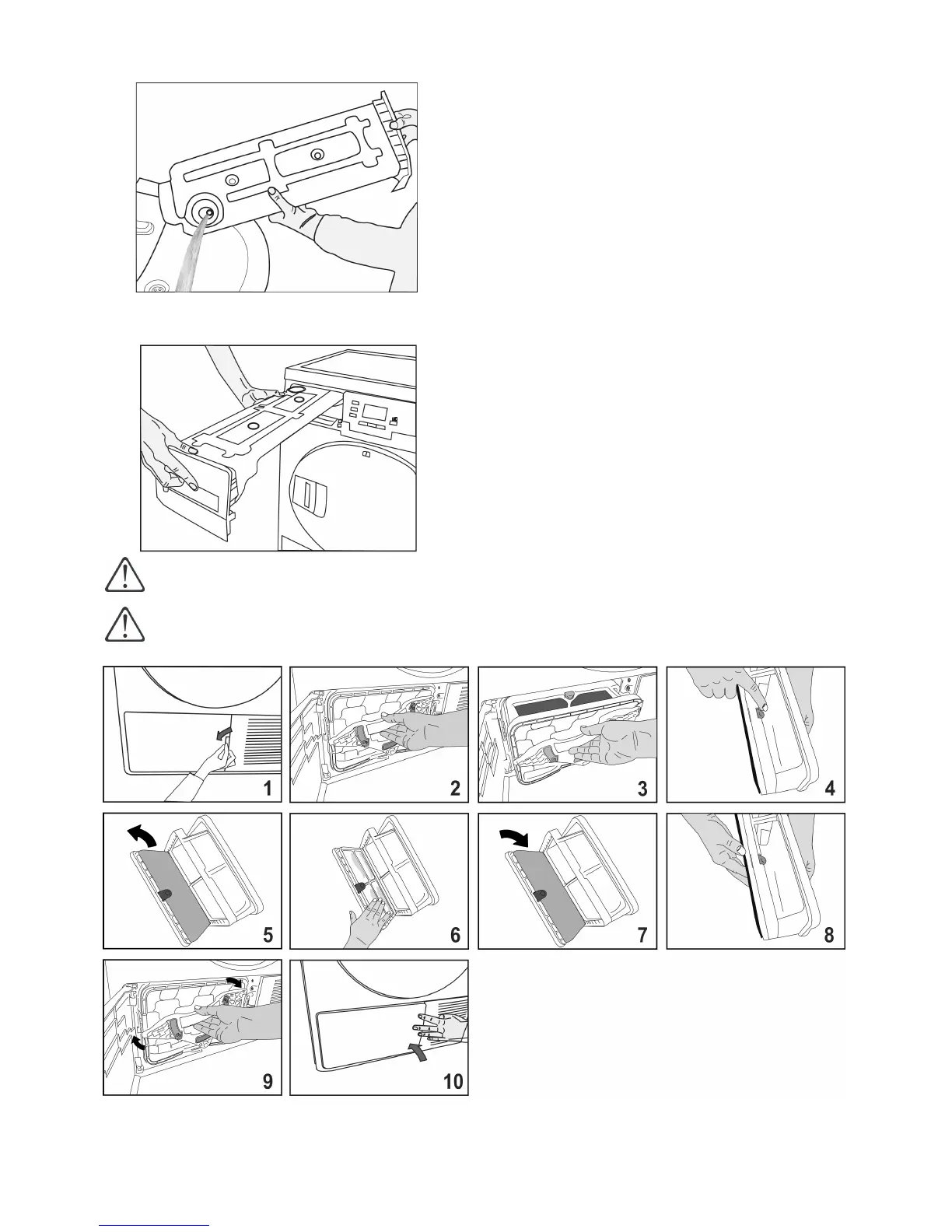 1

2

3

4

5

6

7

8

9

10