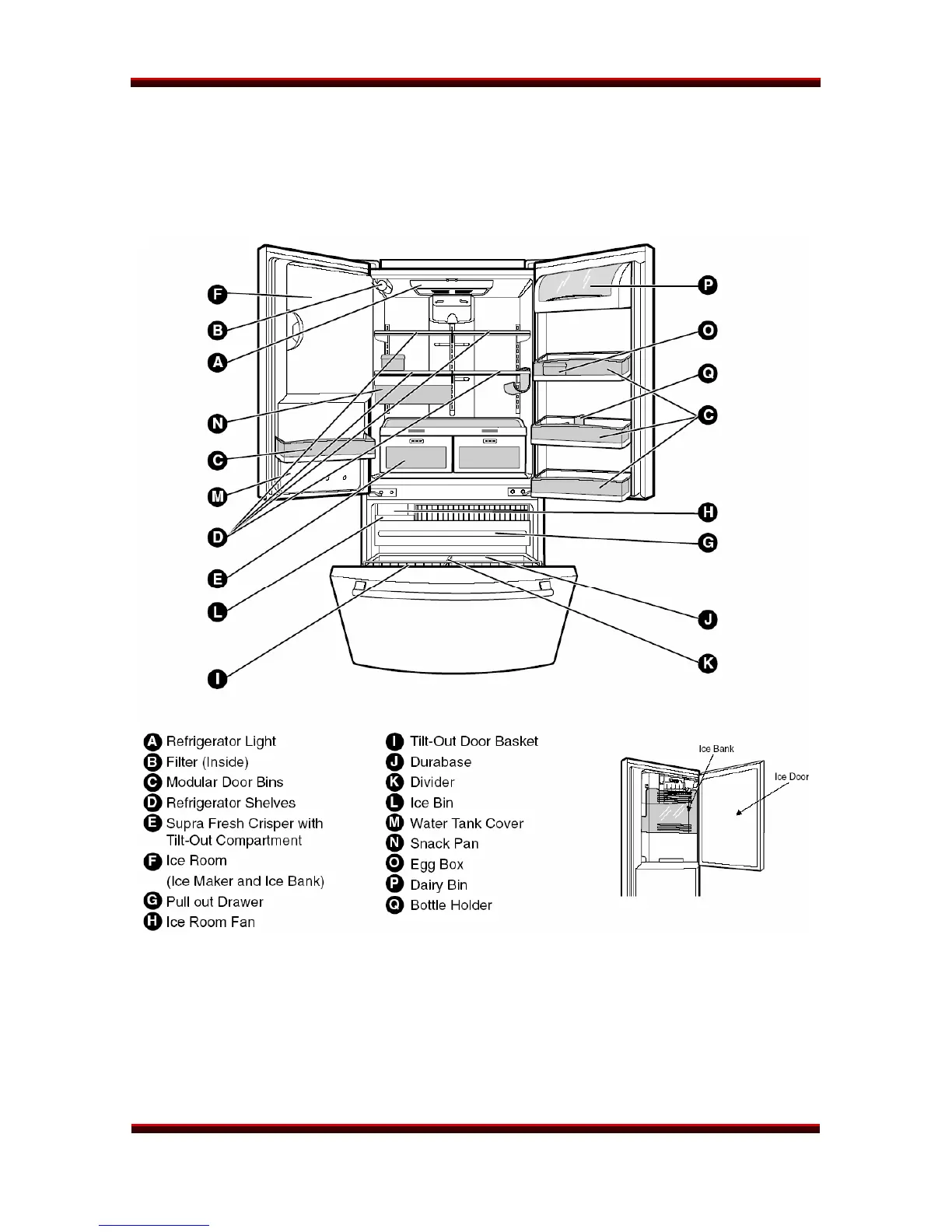 F

B

A

N

C

M

D

E

L

I

P

O

Q

C

H

G

J

K

A Refrigerator Light
B Filter (Inside)
C Modular Door Bins
D Refrigerator Shelves
E Supra Fresh Crisper with Tilt-Out Compartment
F Ice Room
(Ice Maker and Ice Bank)
G Pull out Drawer
H Ice Room Fan

I Tilt-Out Door Basket
J Durabase
K Divider
L Ice Bin
M Water Tank Cover
N Snack Pan
O Egg Box
P Dairy Bin
Q Bottle Holder

Ice Bank

Ice Door