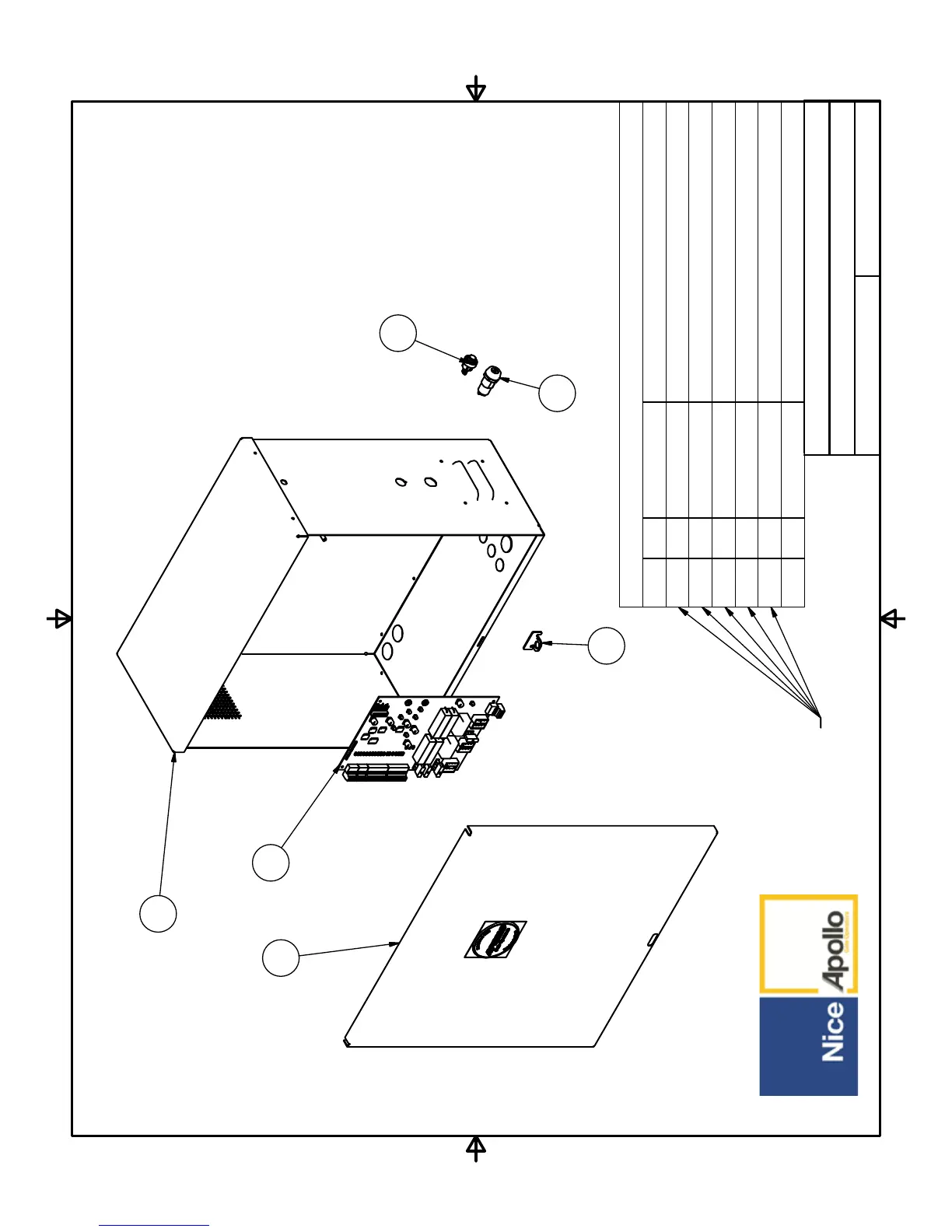 Nice Apollo