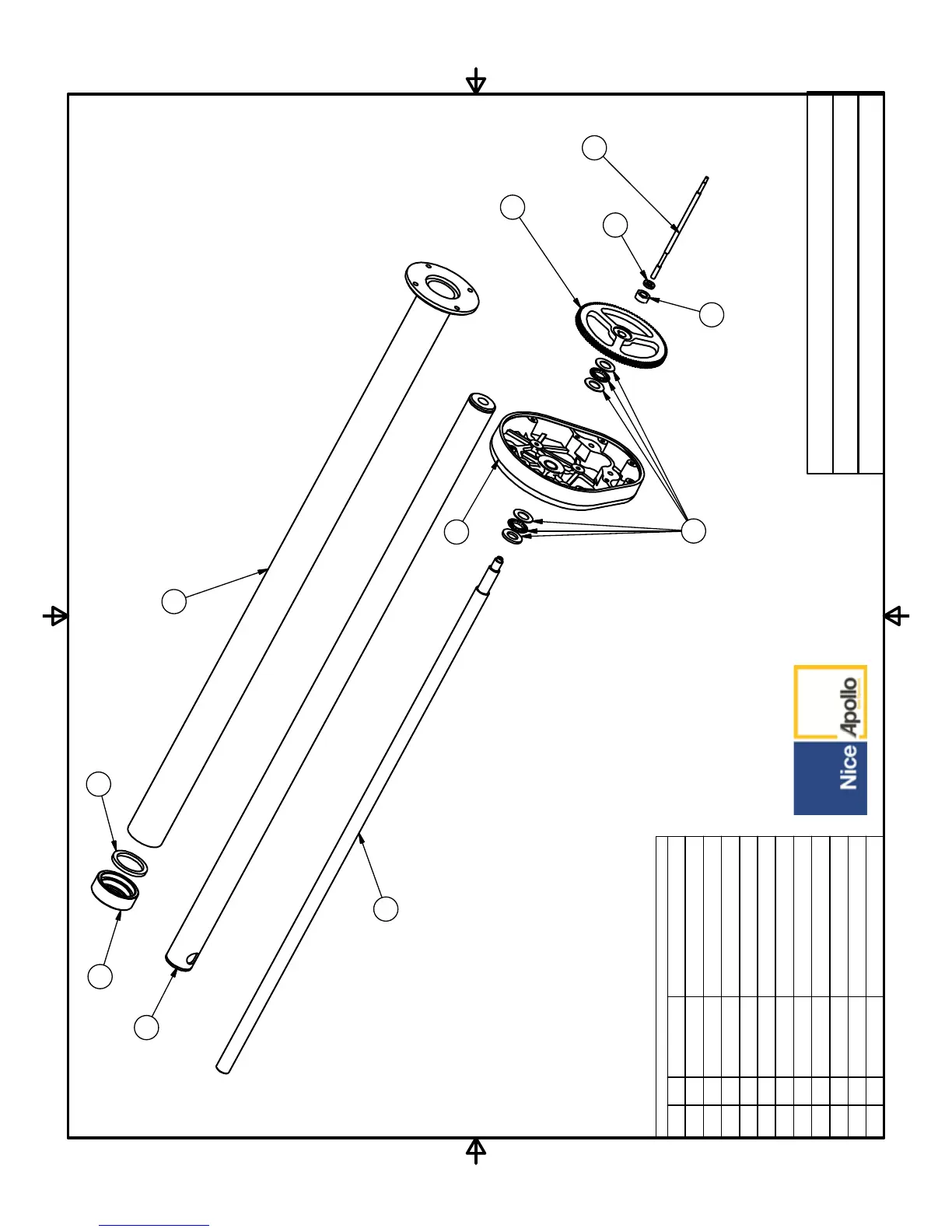 Nice Apollo