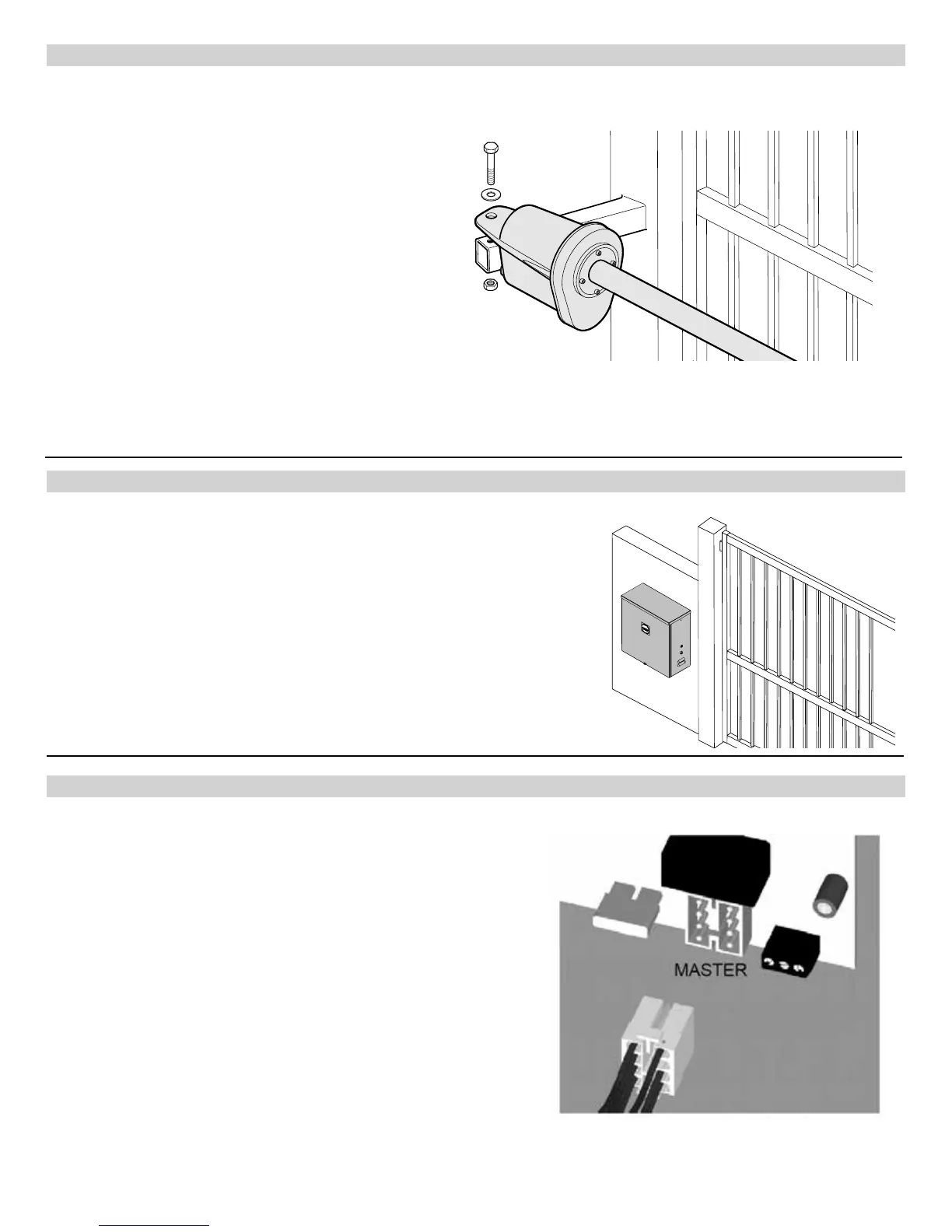 MASTER