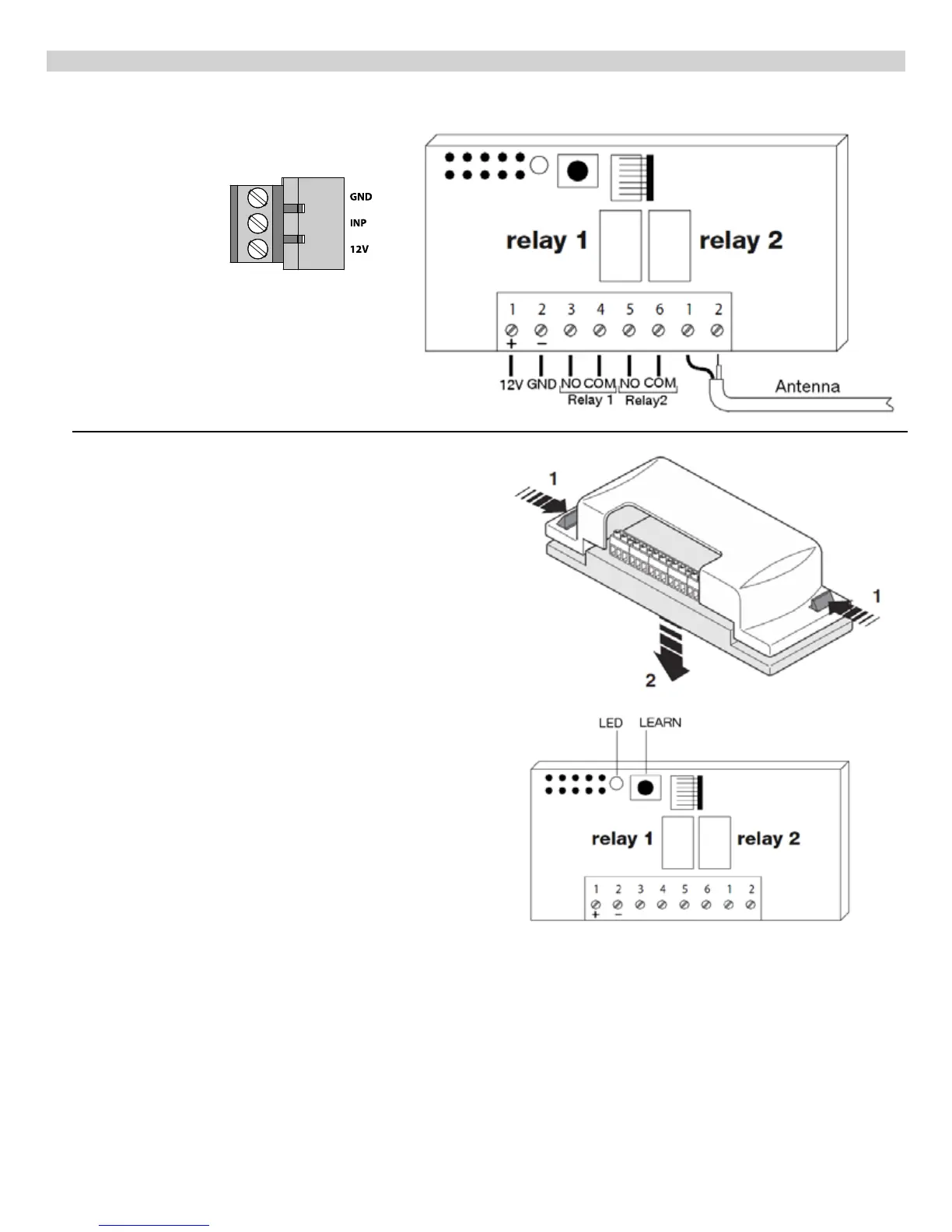 GND
INP
12V

relay 1
relay 2

1 2 3 4 5 6 1 2
+ −
12V GND NO COM NO COM
Relay 1 Relay2
Antenna

1
1
2

LED LEARN

relay 1
relay 2

1 2 3 4 5 6 1 2
+ −