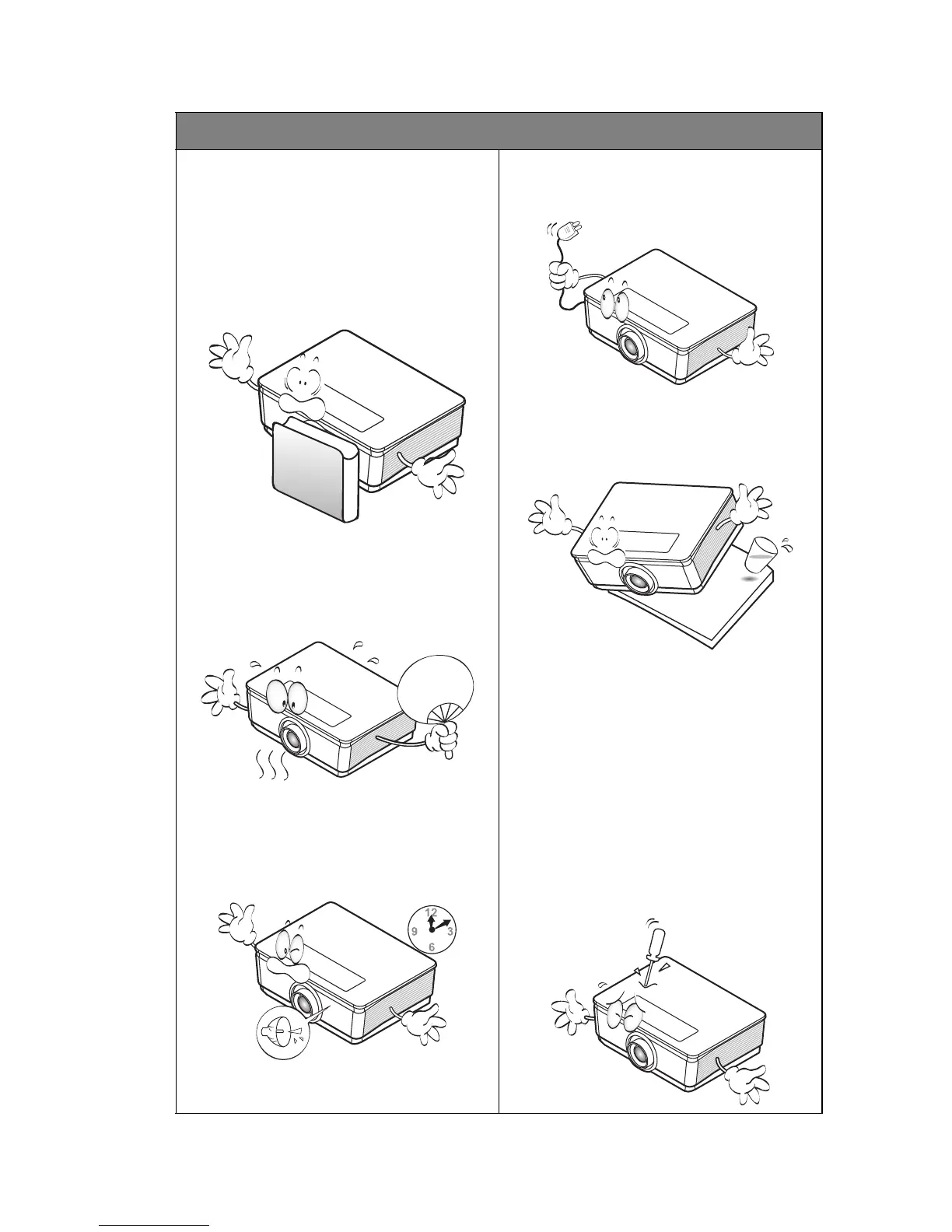 12
9
3
6