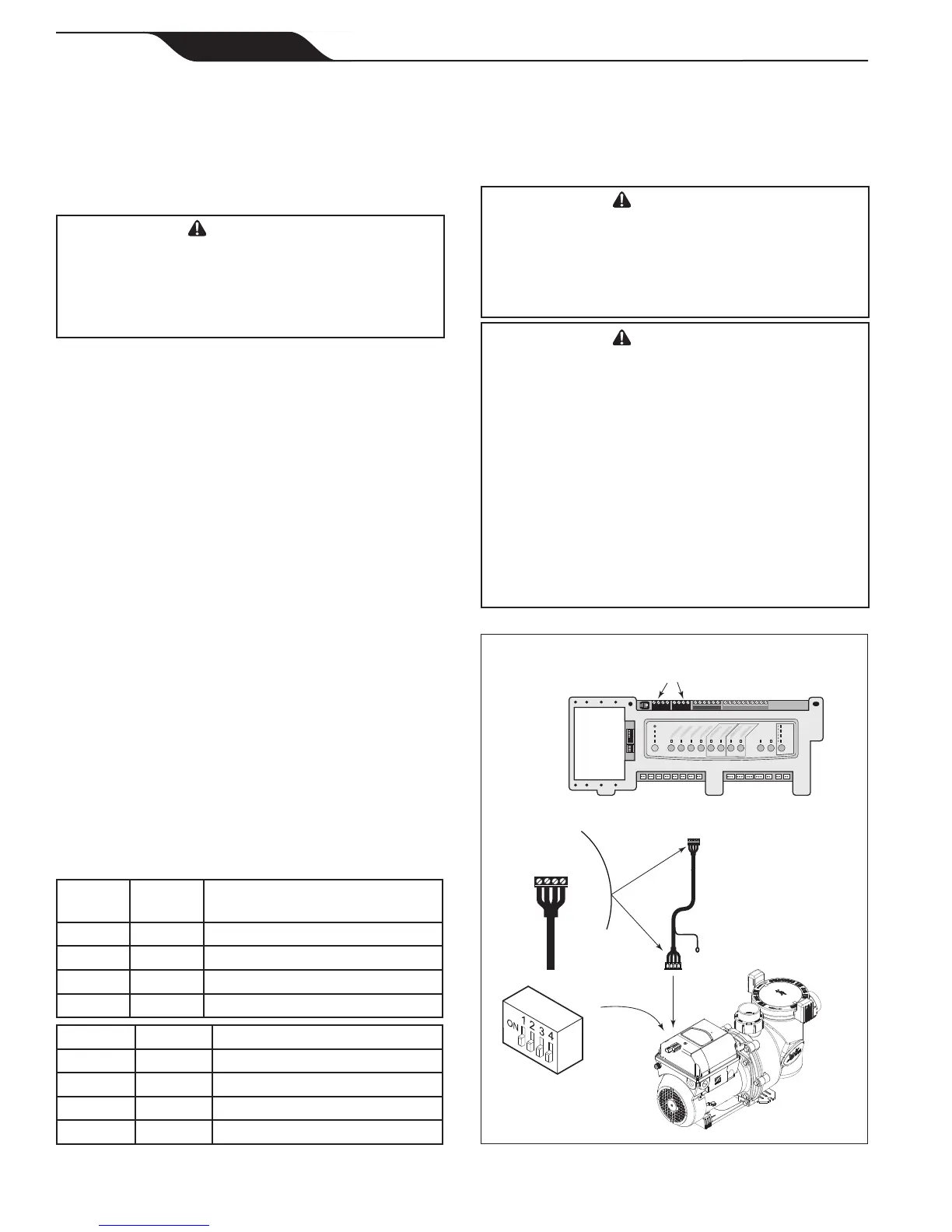 ON 1 2 3 4