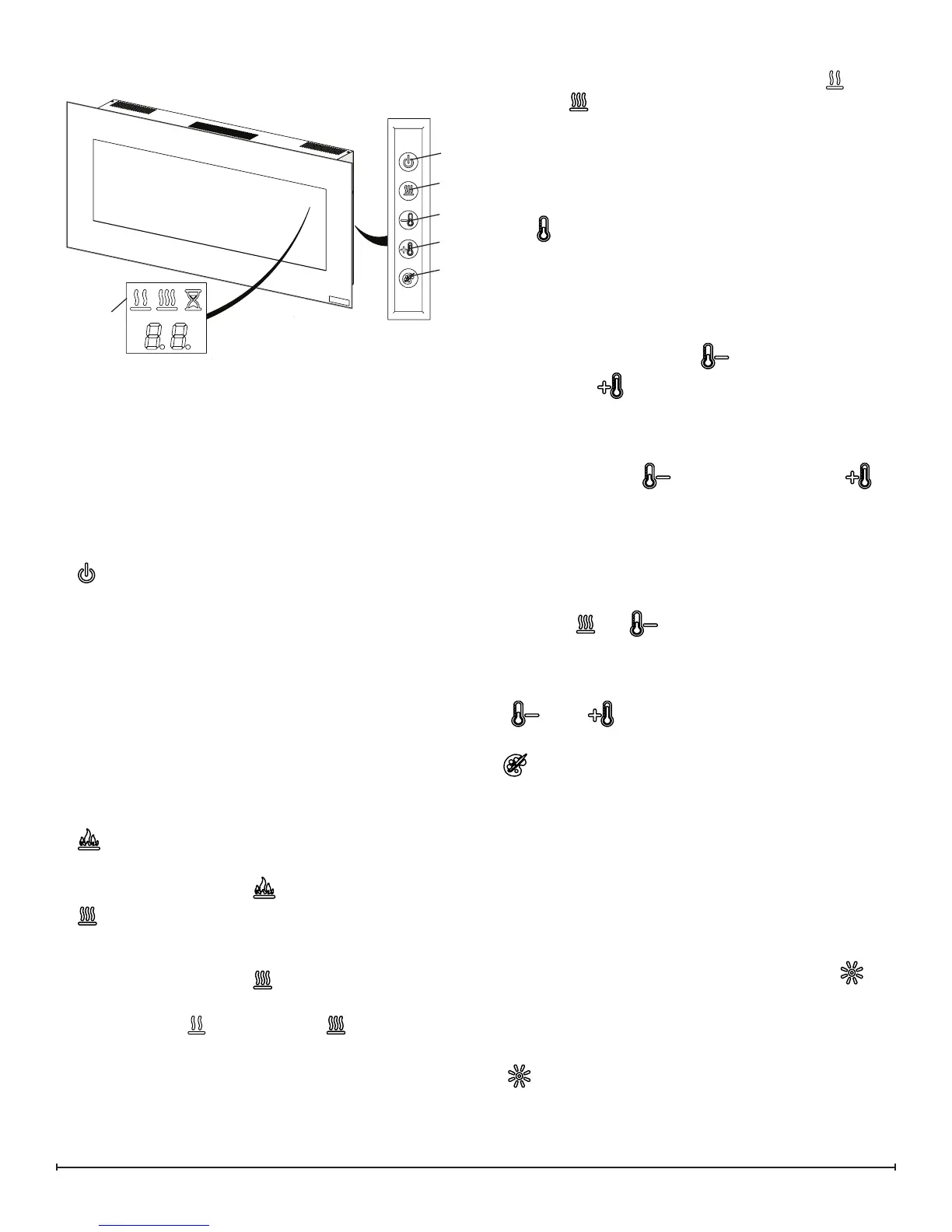 8.8.