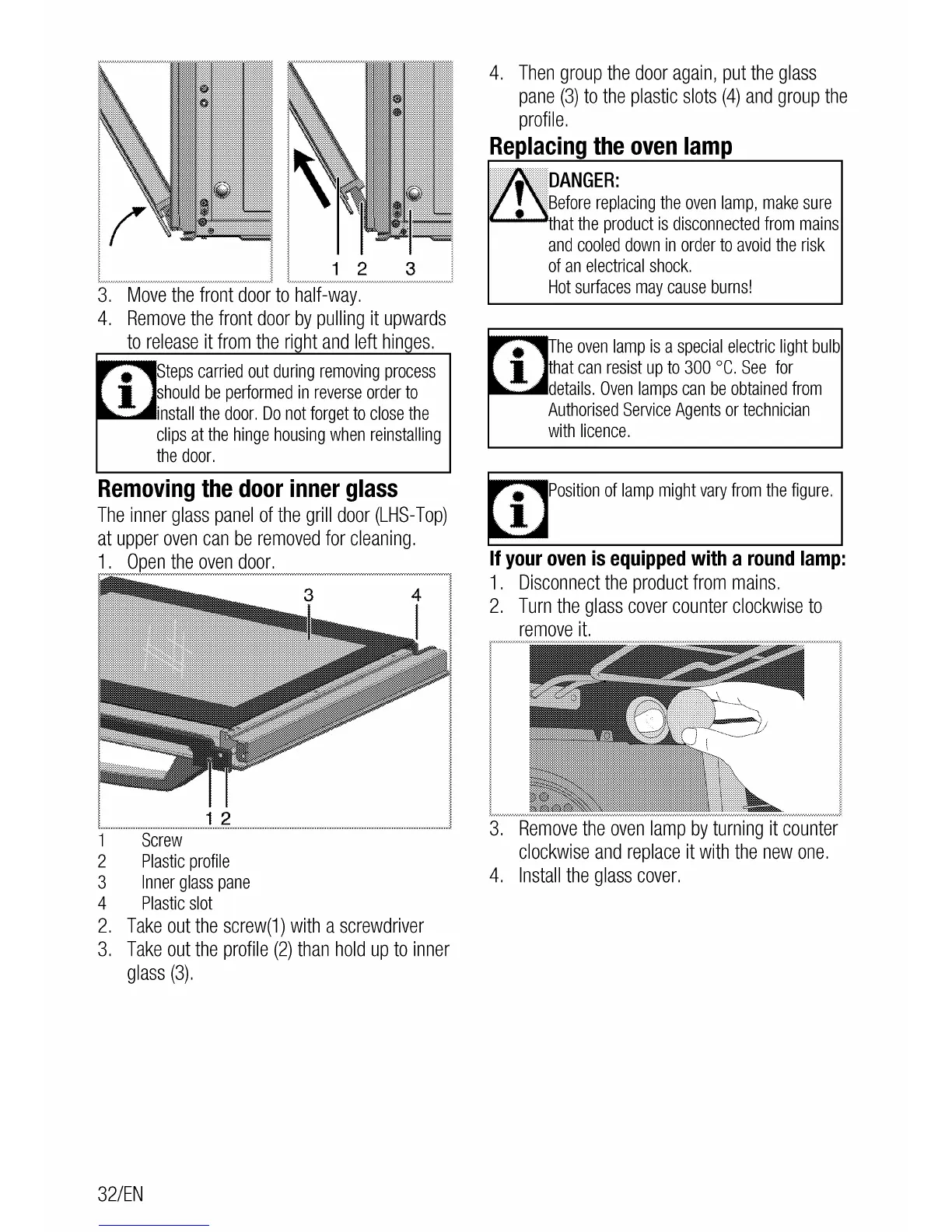 1 2 3

3. Move the front door to half-way.
4. Remove the front door by pulling it upwards to release it from the right and left hinges.

Steps carried out during removing process should be performed in reverse order to install the door. Do not forget to close the clips at the hinge housing when reinstalling the door.

Removing the door inner glass

The inner glass panel of the grill door (LHS-Top) at upper oven can be removed for cleaning.

1. Open the oven door.

3 4

1 2

1 Screw
2 Plastic profile
3 Inner glass pane
4 Plastic slot

2. Take out the screw(1) with a screwdriver
3. Take out the profile (2) than hold up to inner glass (3).

4. Then group the door again, put the glass pane (3) to the plastic slots (4) and group the profile.

Replacing the oven lamp

DANGER:
Before replacing the oven lamp, make sure that the product is disconnected from mains and cooled down in order to avoid the risk of an electrical shock.
Hot surfaces may cause burns!

The oven lamp is a special electric light bulb that can resist up to 300 °C. See for details. Oven lamps can be obtained from Authorised Service Agents or technician with licence.

Position of lamp might vary from the figure.

If your oven is equipped with a round lamp:

1. Disconnect the product from mains.
2. Turn the glass cover counter clockwise to remove it.
3. Remove the oven lamp by turning it counter clockwise and replace it with the new one.
4. Install the glass cover.

32/EN