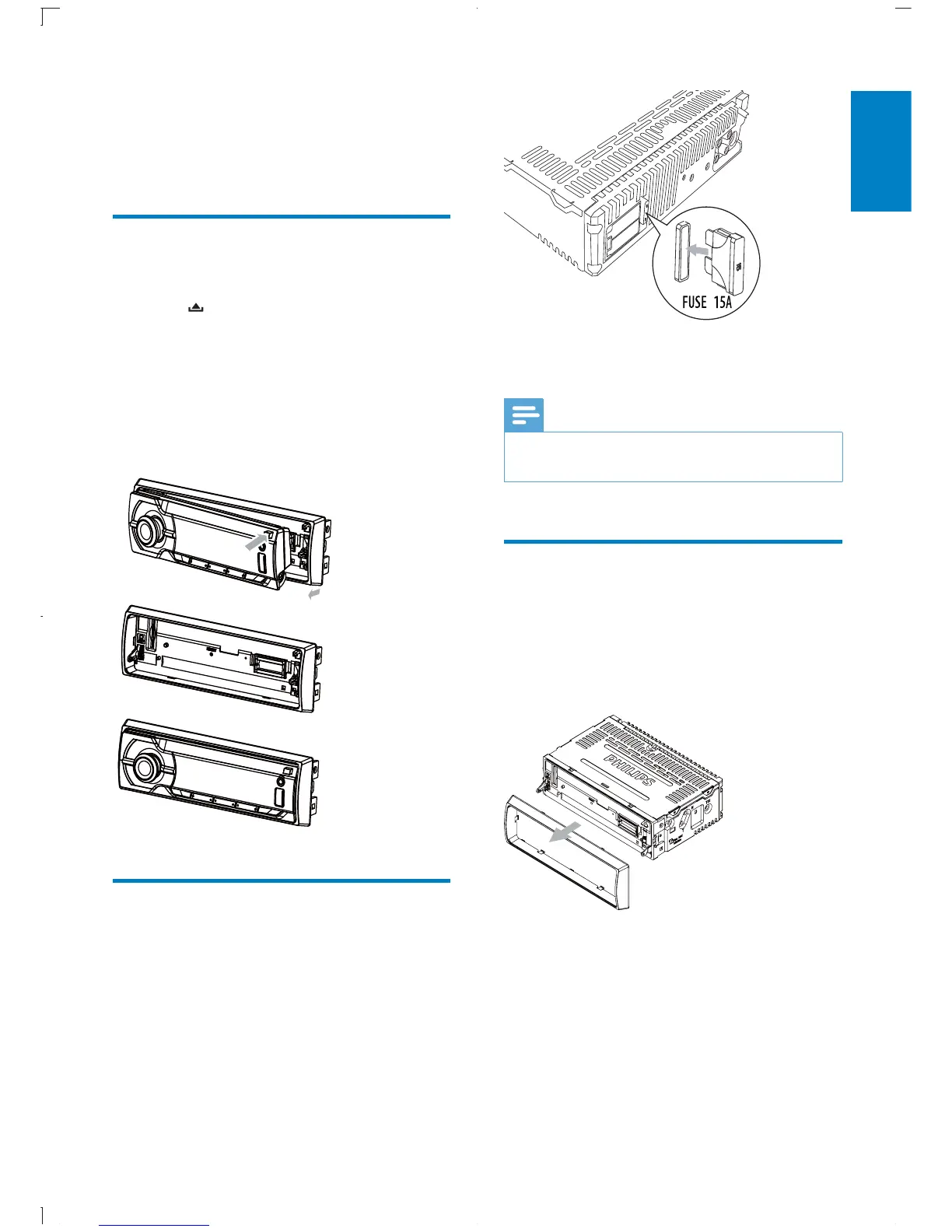 FUSE 15A

PHILIPS