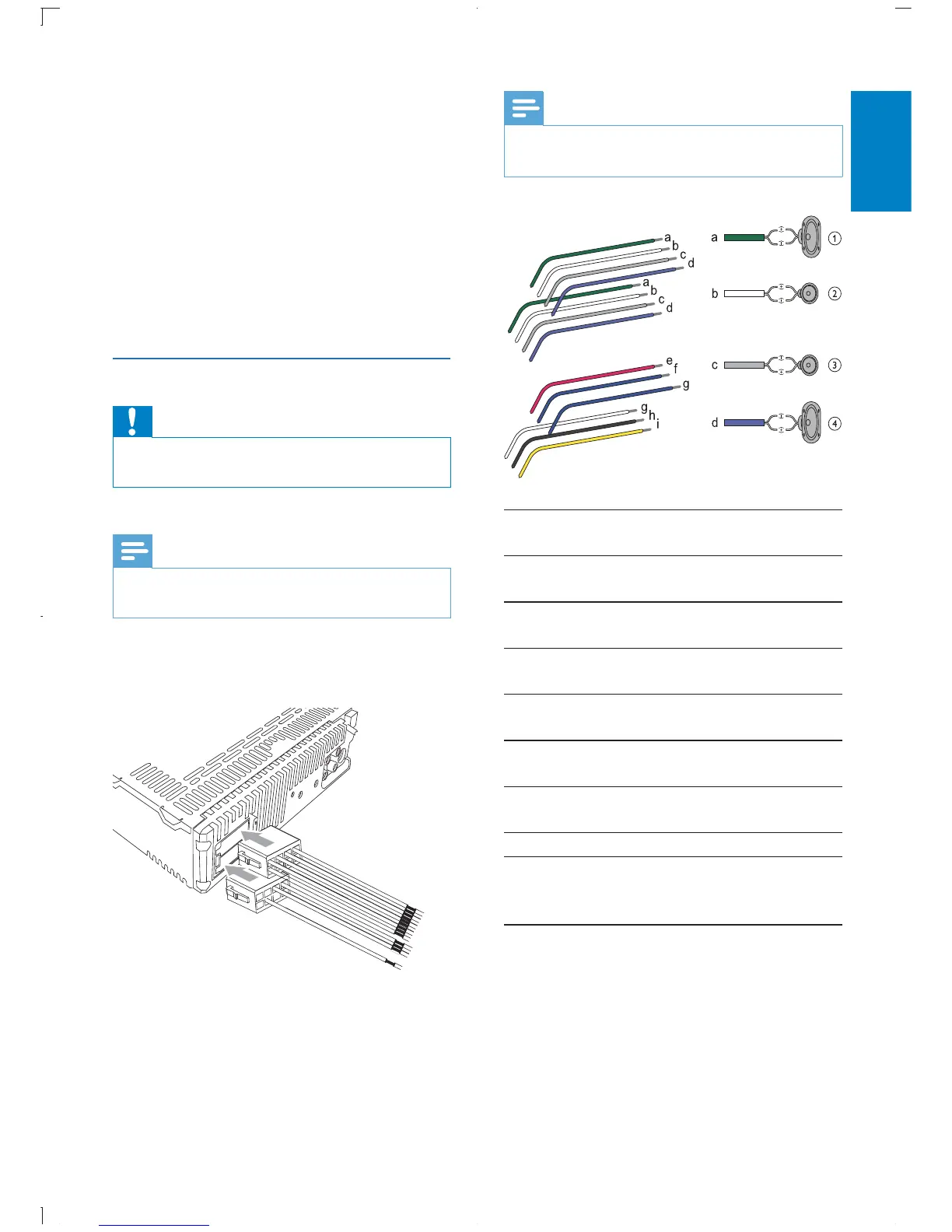 a
b
c
d
a
b
c
d
e
f
g
g
h
i

a ①
b ②
c ③
d ④